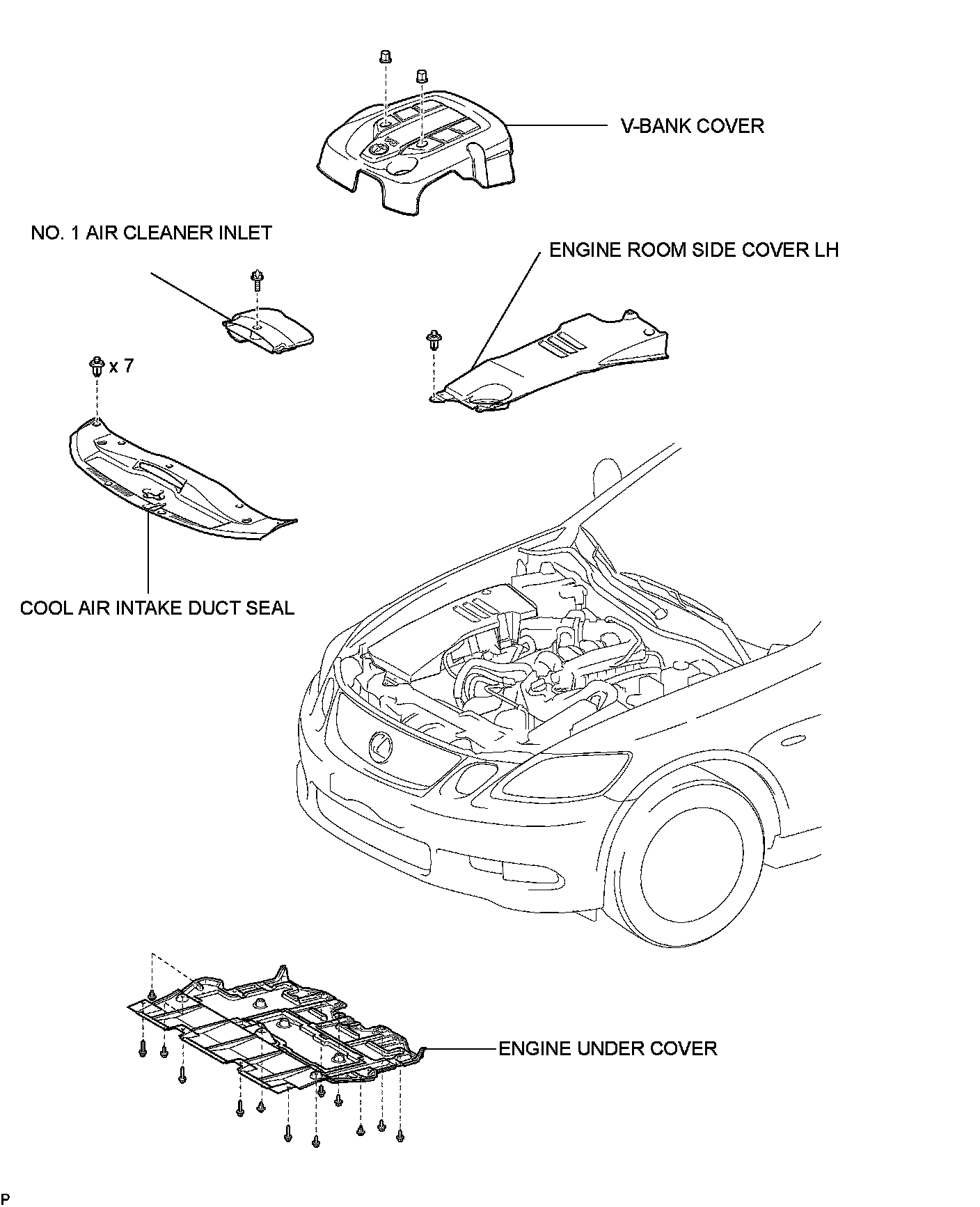 V-BANK COVER

NO. 1 AIR CLEANER INLET

ENGINE ROOM SIDE COVER LH

x 7

COOL AIR INTAKE DUCT SEAL

ENGINE UNDER COVER

P