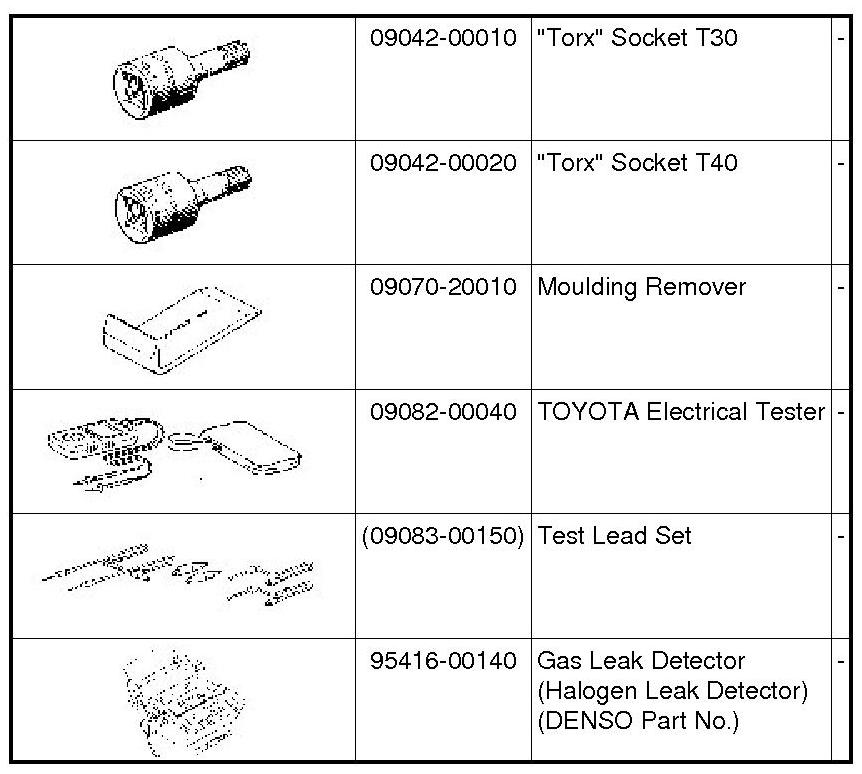 |  |  |  |  |
|---|---|---|---|
|  | 09042-00010 | "Torx" Socket T30 | - |
|  | 09042-00020 | "Torx" Socket T40 | - |
|  | 09070-20010 | Moulding Remover | - |
|  | 09082-00040 | TOYOTA Electrical Tester | - |
|  | (09083-00150) | Test Lead Set | - |
|  | 95416-00140 | Gas Leak Detector (Halogen Leak Detector) (DENSO Part No.) | - |