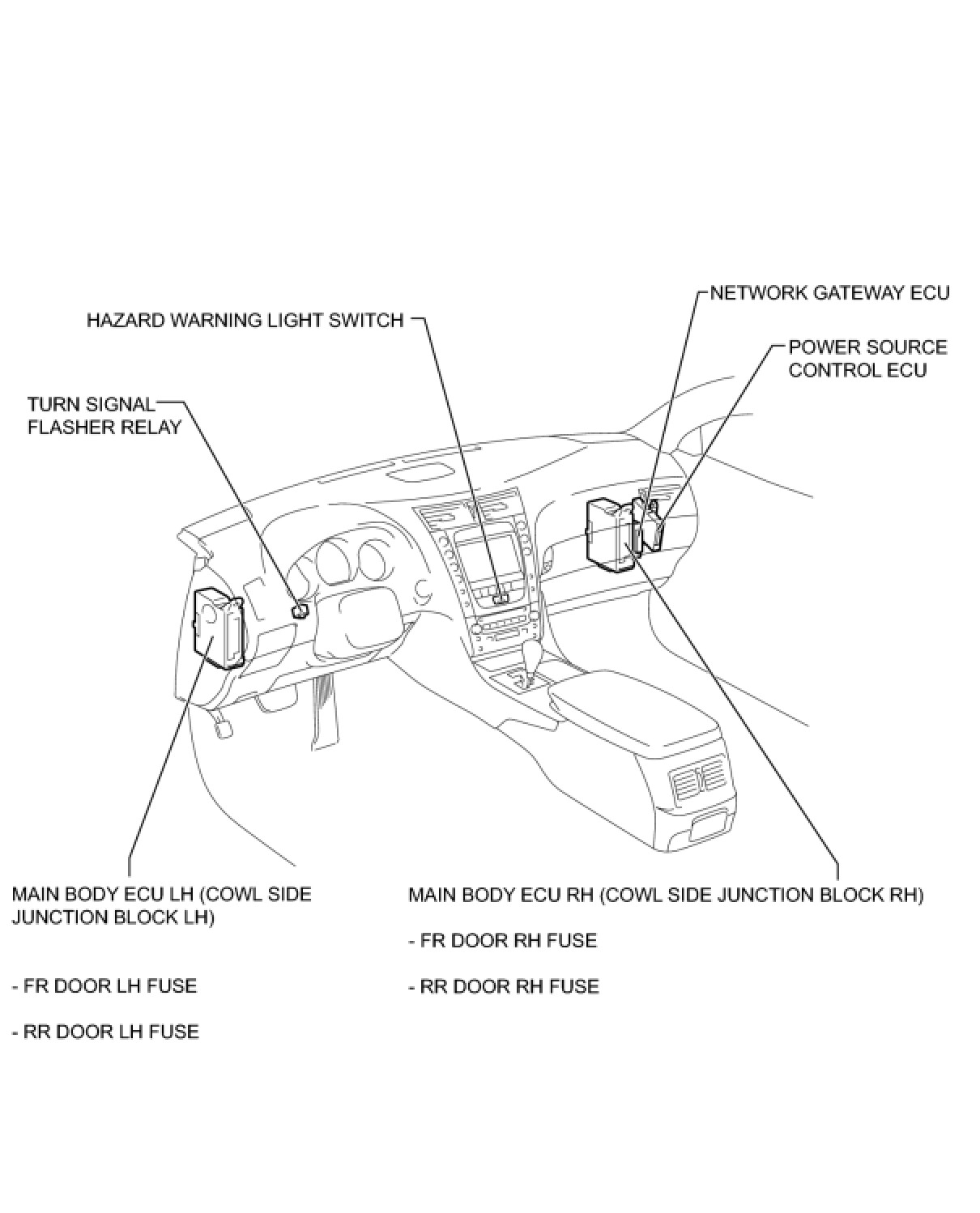 NETWORK GATEWAY ECU

HAZARD WARNING LIGHT SWITCH

POWER SOURCE CONTROL ECU

TURN SIGNAL FLASHER RELAY

MAIN BODY ECU LH (COWL SIDE JUNCTION BLOCK LH)

- FR DOOR LH FUSE

- RR DOOR LH FUSE

MAIN BODY ECU RH (COWL SIDE JUNCTION BLOCK RH)

- FR DOOR RH FUSE

- RR DOOR RH FUSE