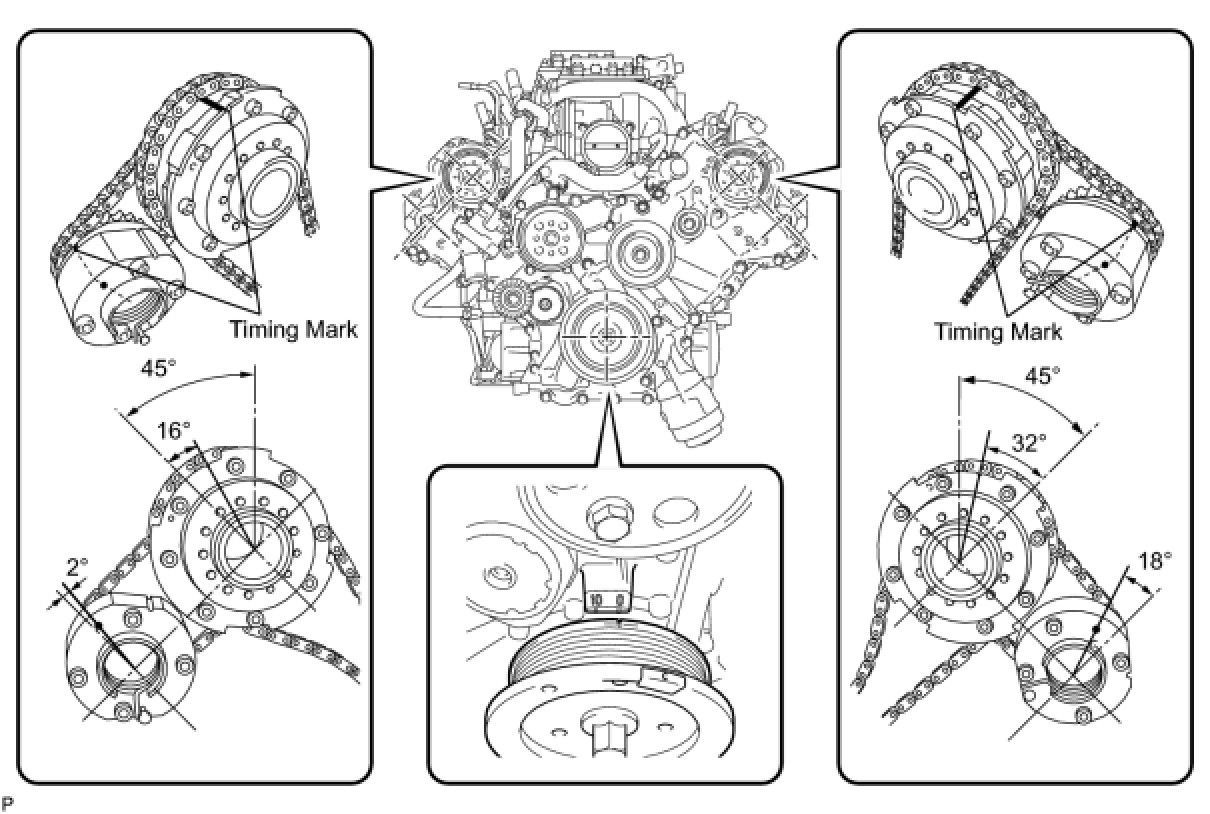 Timing Mark
45°
16°
2°
10 0
Timing Mark
45°
32°
18°
P