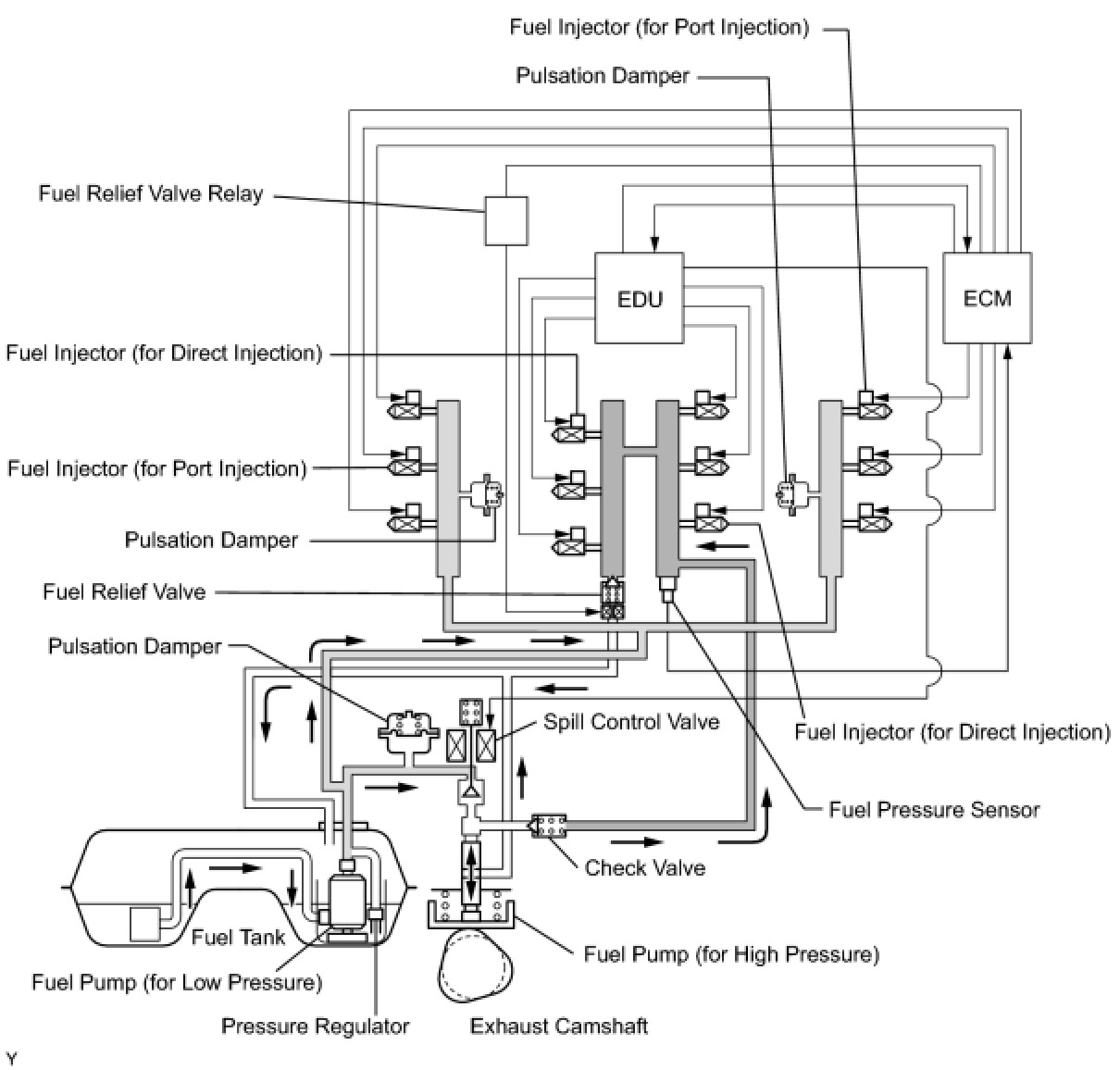 Fuel Injector (for Port Injection)

Pulsation Damper

Fuel Relief Valve Relay

EDU

ECM

Fuel Injector (for Direct Injection)

Fuel Injector (for Port Injection)

Pulsation Damper

Fuel Relief Valve

Pulsation Damper

Spill Control Valve

Fuel Injector (for Direct Injection)

Fuel Pressure Sensor

Check Valve

Fuel Tank

Fuel Pump (for High Pressure)

Fuel Pump (for Low Pressure)

Pressure Regulator

Exhaust Camshaft

Y