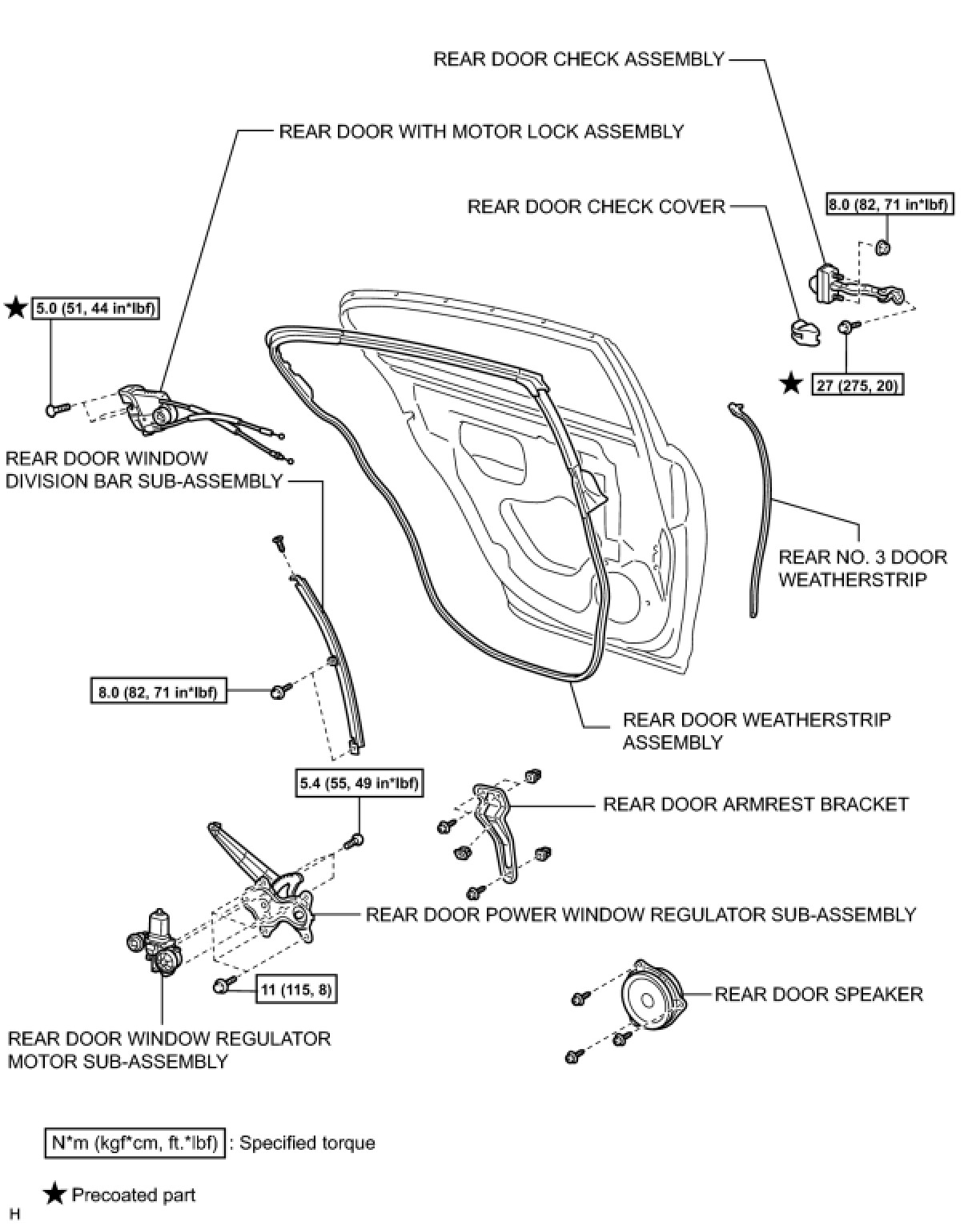 REAR DOOR CHECK ASSEMBLY

REAR DOOR WITH MOTOR LOCK ASSEMBLY

REAR DOOR CHECK COVER

8.0 (82, 71 in*lbf)

★ 5.0 (51, 44 in*lbf)

★ 27 (275, 20)

REAR DOOR WINDOW DIVISION BAR SUB-ASSEMBLY

REAR NO. 3 DOOR WEATHERSTRIP

8.0 (82, 71 in*lbf)

REAR DOOR WEATHERSTRIP ASSEMBLY

5.4 (55, 49 in*lbf)

REAR DOOR ARMREST BRACKET

REAR DOOR POWER WINDOW REGULATOR SUB-ASSEMBLY

11 (115, 8)

REAR DOOR SPEAKER

REAR DOOR WINDOW REGULATOR MOTOR SUB-ASSEMBLY

N*m (kgf*cm, ft.*lbf) : Specified torque

★ Precoated part

H