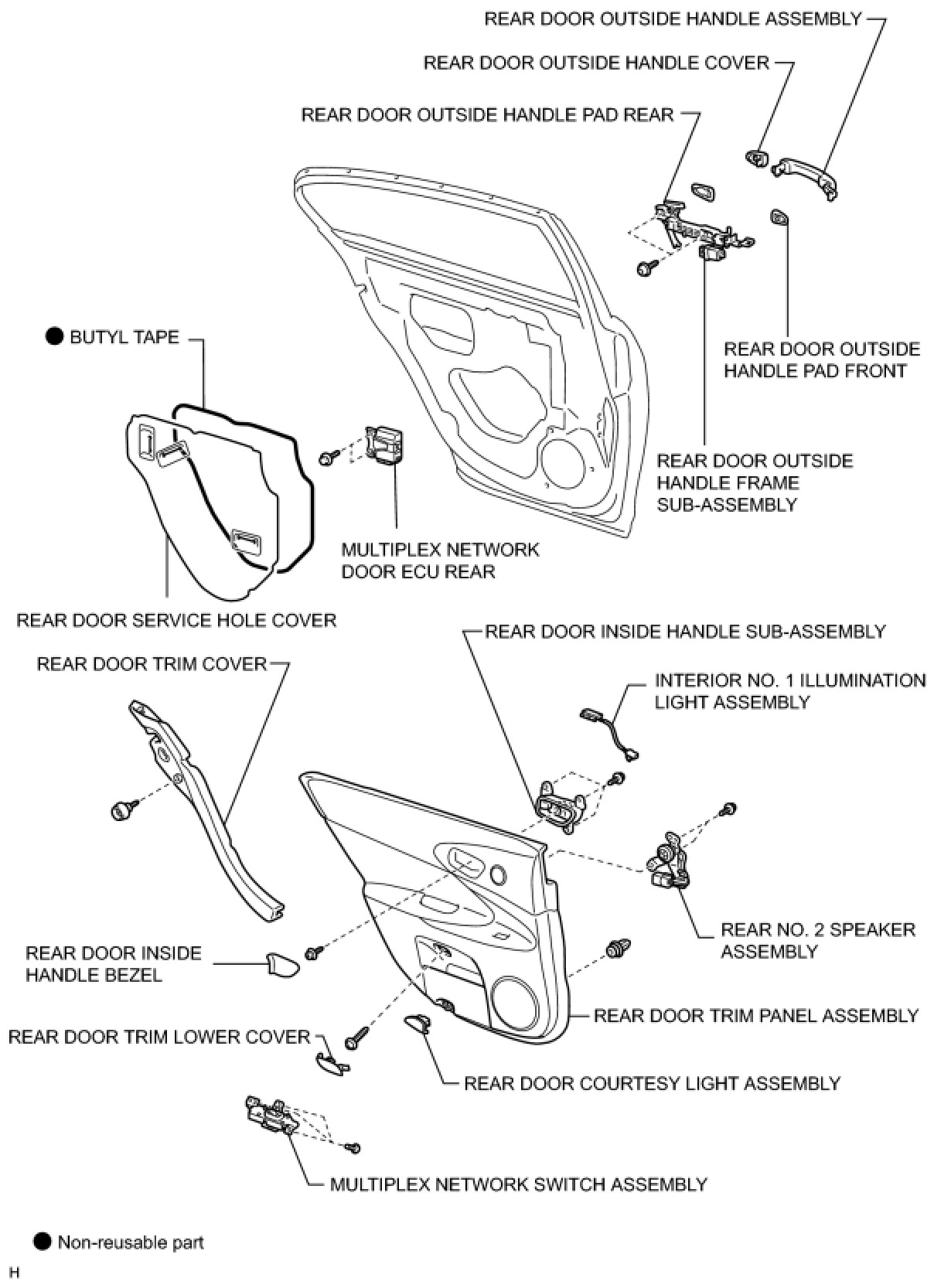 REAR DOOR OUTSIDE HANDLE ASSEMBLY

REAR DOOR OUTSIDE HANDLE COVER

REAR DOOR OUTSIDE HANDLE PAD REAR

● BUTYL TAPE

REAR DOOR OUTSIDE HANDLE PAD FRONT

REAR DOOR OUTSIDE HANDLE FRAME SUB-ASSEMBLY

MULTIPLEX NETWORK DOOR ECU REAR

REAR DOOR SERVICE HOLE COVER

REAR DOOR INSIDE HANDLE SUB-ASSEMBLY

REAR DOOR TRIM COVER

INTERIOR NO. 1 ILLUMINATION LIGHT ASSEMBLY

REAR NO. 2 SPEAKER ASSEMBLY

REAR DOOR INSIDE HANDLE BEZEL

REAR DOOR TRIM PANEL ASSEMBLY

REAR DOOR TRIM LOWER COVER

REAR DOOR COURTESY LIGHT ASSEMBLY

MULTIPLEX NETWORK SWITCH ASSEMBLY

● Non-reusable part

H