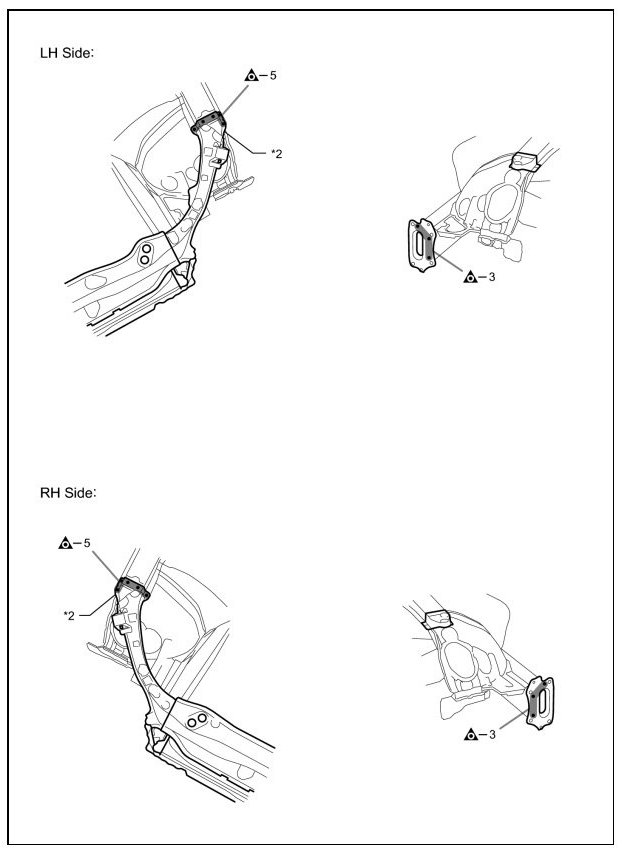 LH Side:

– 5

*2

– 3

RH Side:

– 5

*2

– 3