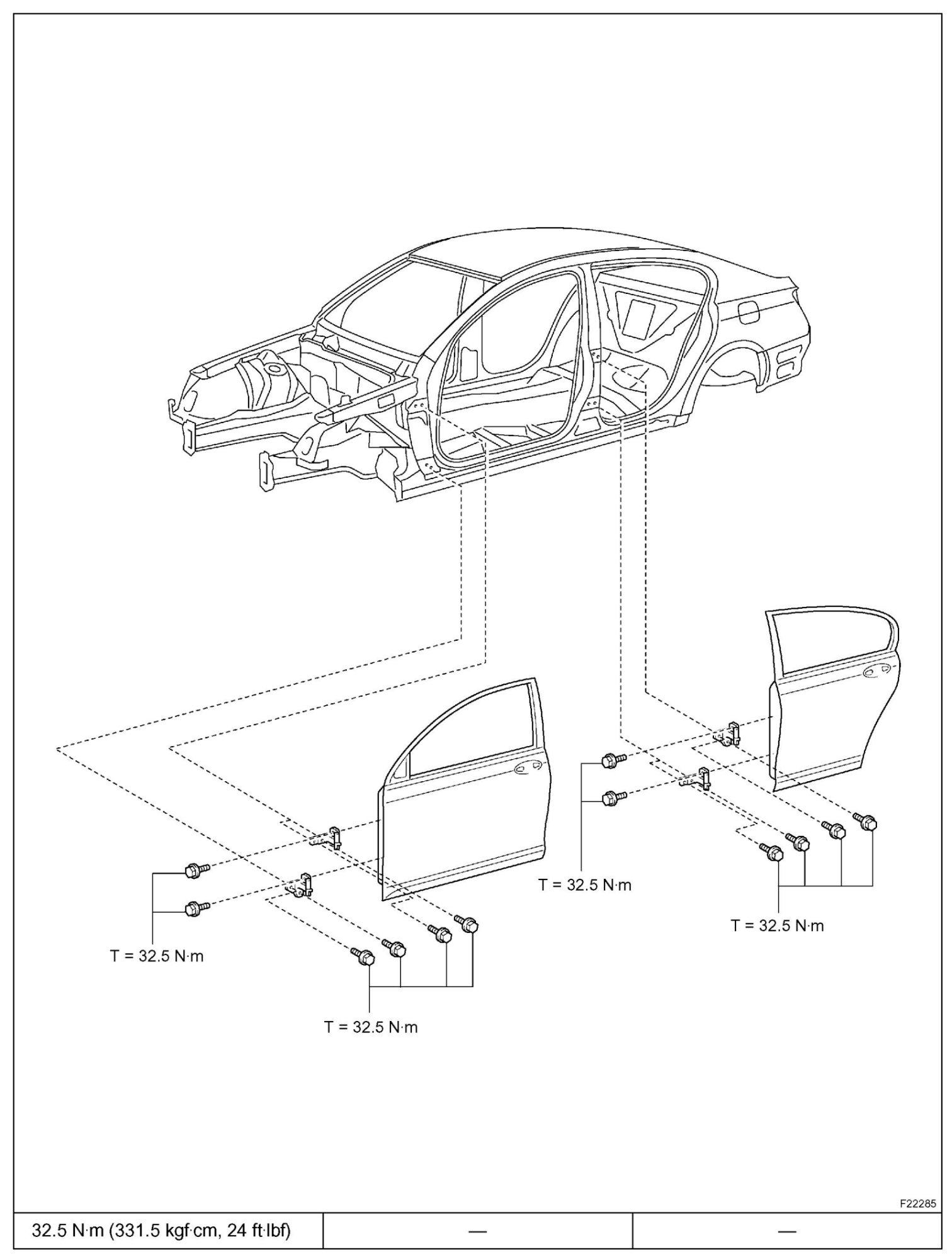 T = 32.5 N·m

T = 32.5 N·m

T = 32.5 N·m

T = 32.5 N·m

F22285

| 32.5 N·m (331.5 kgf·cm, 24 ft·lbf) | — | — |
|---|---|---|