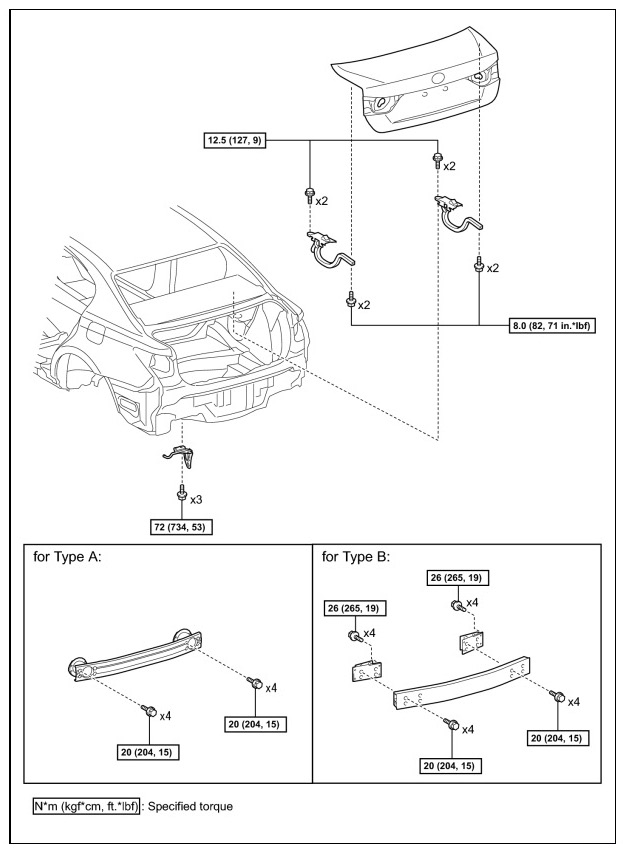 12.5 (127, 9)

x2

x2

x2

x2

8.0 (82, 71 in.*lbf)

x3

72 (734, 53)

for Type A:

x4

x4

20 (204, 15)

20 (204, 15)

for Type B:

26 (265, 19)

x4

26 (265, 19)

x4

x4

x4

20 (204, 15)

20 (204, 15)

N*m (kgf*cm, ft.*lbf) : Specified torque