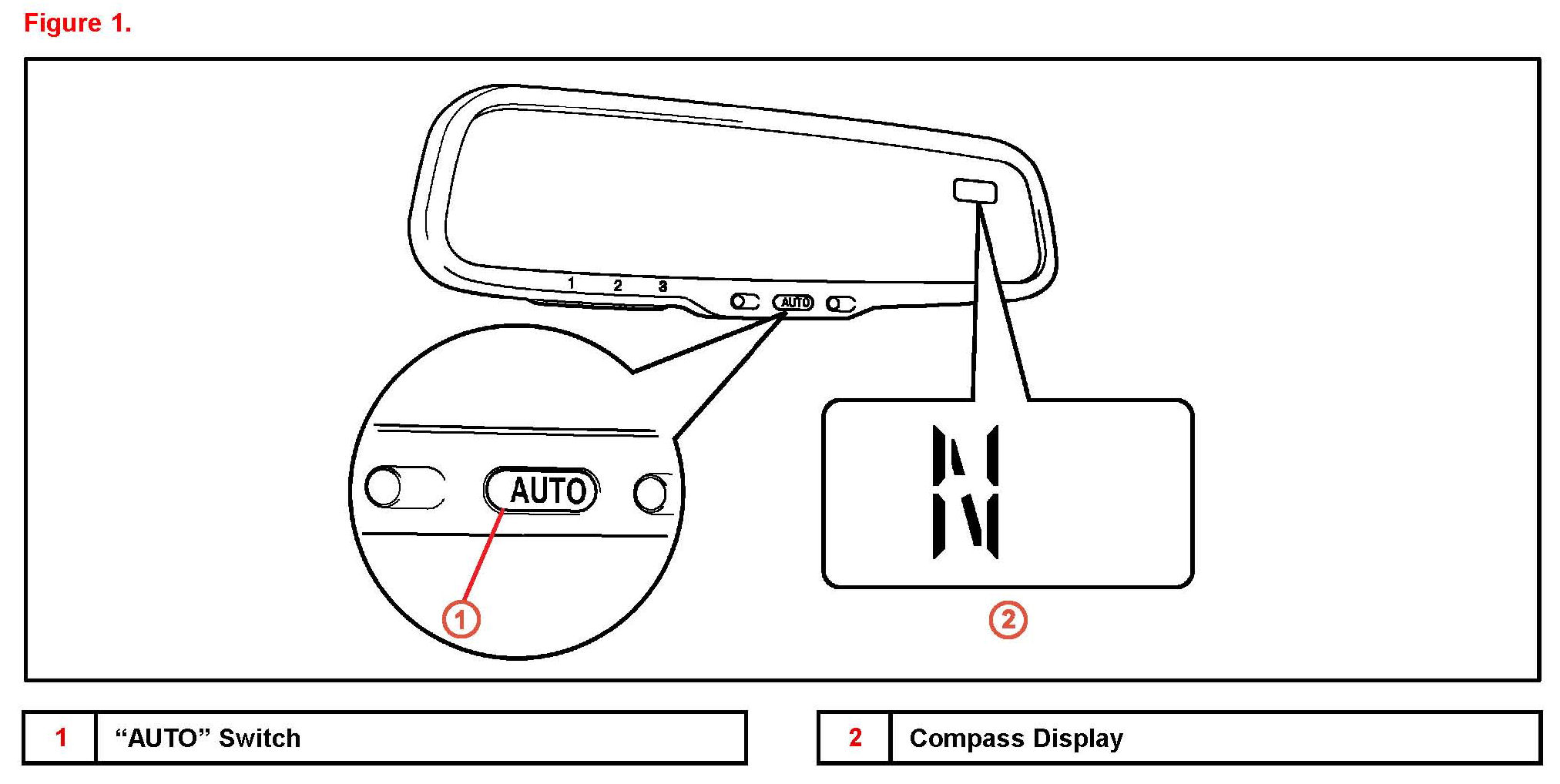 Figure 1.

1 2 3

AUTO

AUTO

N

1

2

| 1 | “AUTO” Switch |
|---|---|

| 2 | Compass Display |
|---|---|