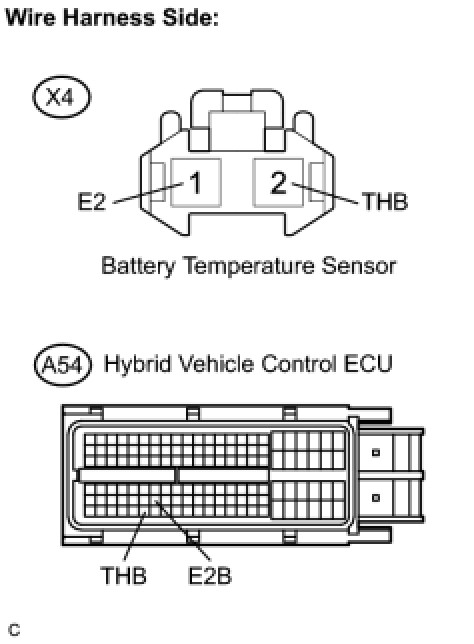 Wire Harness Side:

X4

E2
1
2
THB

Battery Temperature Sensor

A54 Hybrid Vehicle Control ECU

THB
E2B

C