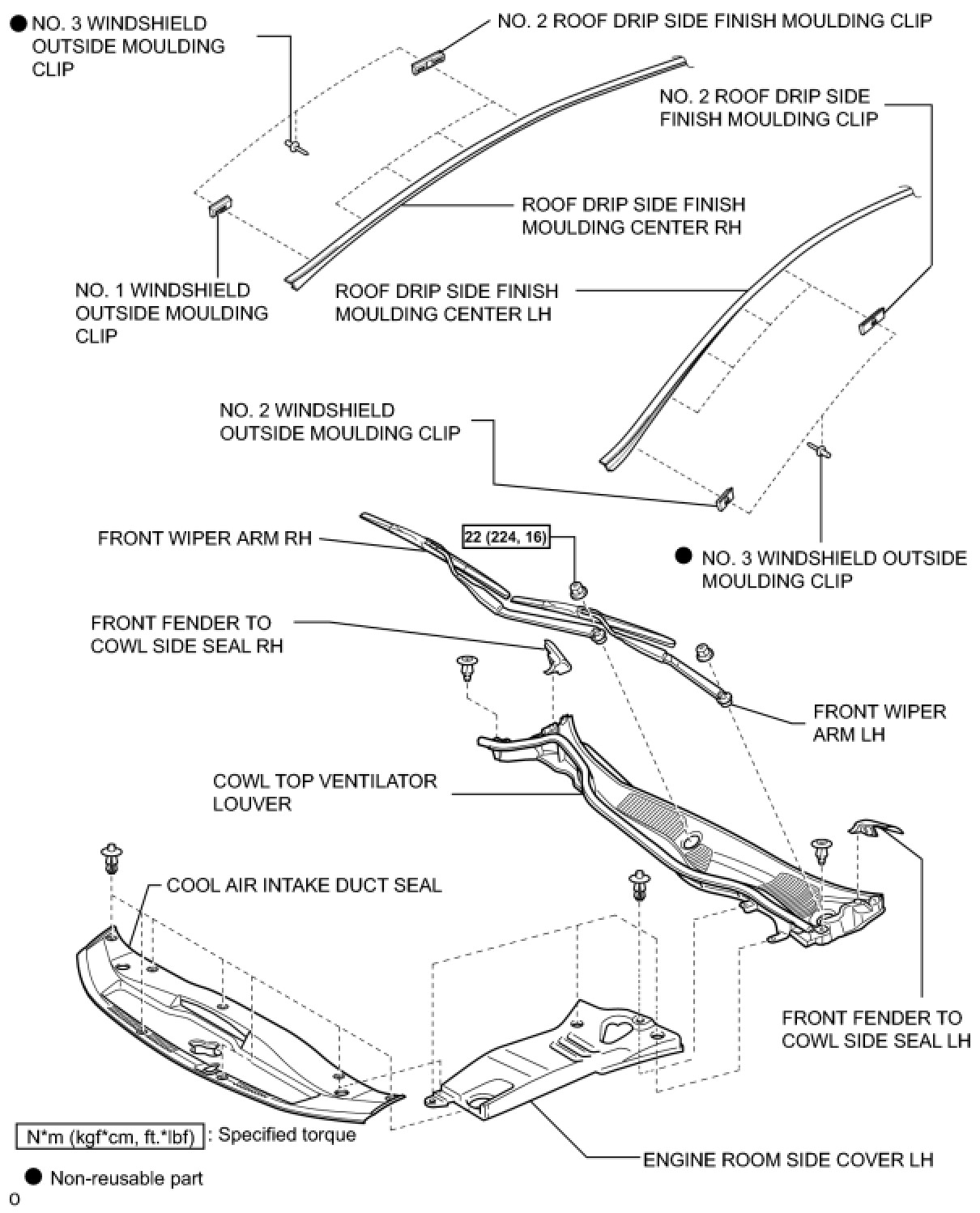 ● NO. 3 WINDSHIELD OUTSIDE MOULDING CLIP

NO. 2 ROOF DRIP SIDE FINISH MOULDING CLIP

NO. 2 ROOF DRIP SIDE FINISH MOULDING CLIP

ROOF DRIP SIDE FINISH MOULDING CENTER RH

NO. 1 WINDSHIELD OUTSIDE MOULDING CLIP

ROOF DRIP SIDE FINISH MOULDING CENTER LH

NO. 2 WINDSHIELD OUTSIDE MOULDING CLIP

FRONT WIPER ARM RH

22 (224, 16)

● NO. 3 WINDSHIELD OUTSIDE MOULDING CLIP

FRONT FENDER TO COWL SIDE SEAL RH

FRONT WIPER ARM LH

COWL TOP VENTILATOR LOUVER

COOL AIR INTAKE DUCT SEAL

FRONT FENDER TO COWL SIDE SEAL LH

N*m (kgf*cm, ft.*lbf) : Specified torque

ENGINE ROOM SIDE COVER LH

● Non-reusable part

o