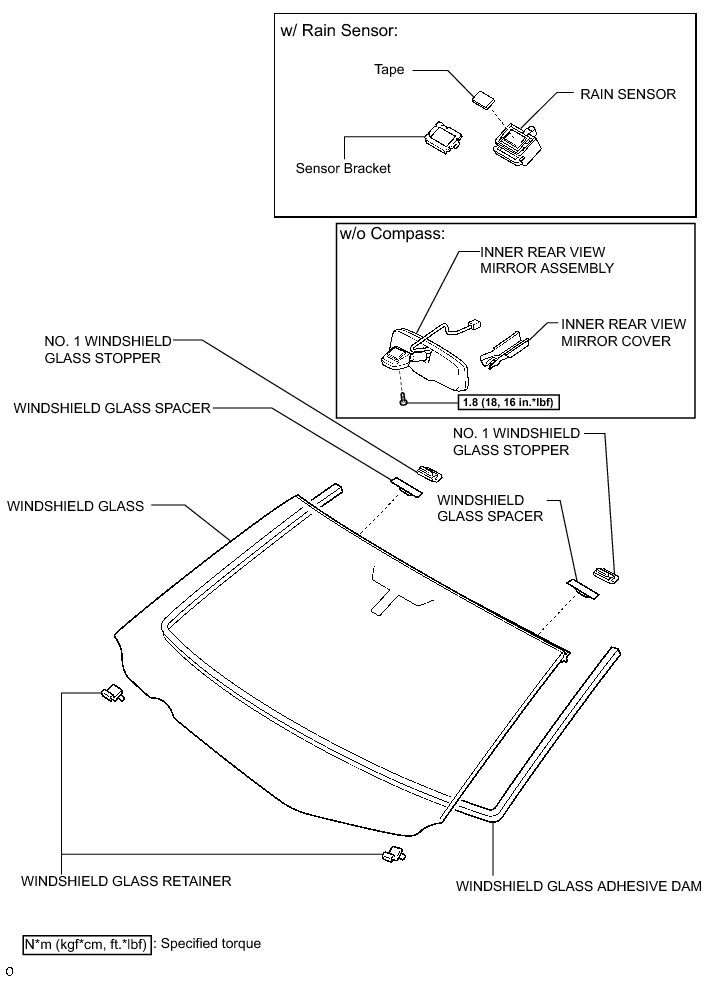 w/ Rain Sensor:

Tape

RAIN SENSOR

Sensor Bracket

w/o Compass:

INNER REAR VIEW MIRROR ASSEMBLY

INNER REAR VIEW MIRROR COVER

1.8 (18, 16 in.*lbf)

NO. 1 WINDSHIELD GLASS STOPPER

WINDSHIELD GLASS SPACER

NO. 1 WINDSHIELD GLASS STOPPER

WINDSHIELD GLASS

WINDSHIELD GLASS SPACER

WINDSHIELD GLASS RETAINER

WINDSHIELD GLASS ADHESIVE DAM

N*m (kgf*cm, ft.*lbf) : Specified torque

o