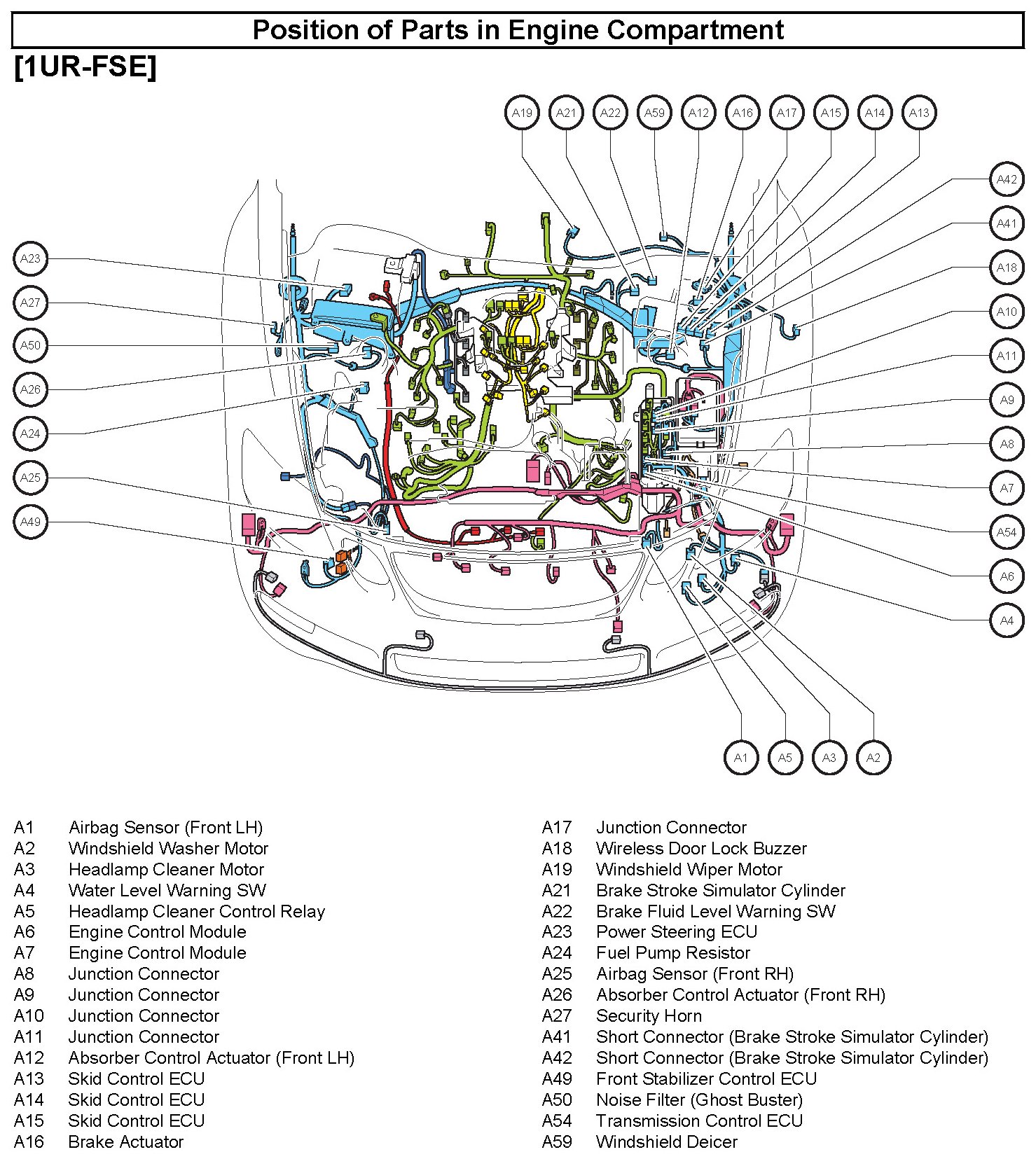 Position of Parts in Engine Compartment

[1UR-FSE]

A19 A21 A22 A59 A12 A16 A17 A15 A14 A13

A42
A41
A18
A10
A11
A9
A8
A7
A54
A6
A4

A23
A27
A50
A26
A24
A25
A49

A1 A5 A3 A2

A1 Airbag Sensor (Front LH)
A2 Windshield Washer Motor
A3 Headlamp Cleaner Motor
A4 Water Level Warning SW
A5 Headlamp Cleaner Control Relay
A6 Engine Control Module
A7 Engine Control Module
A8 Junction Connector
A9 Junction Connector
A10 Junction Connector
A11 Junction Connector
A12 Absorber Control Actuator (Front LH)
A13 Skid Control ECU
A14 Skid Control ECU
A15 Skid Control ECU
A16 Brake Actuator

A17 Junction Connector
A18 Wireless Door Lock Buzzer
A19 Windshield Wiper Motor
A21 Brake Stroke Simulator Cylinder
A22 Brake Fluid Level Warning SW
A23 Power Steering ECU
A24 Fuel Pump Resistor
A25 Airbag Sensor (Front RH)
A26 Absorber Control Actuator (Front RH)
A27 Security Horn
A41 Short Connector (Brake Stroke Simulator Cylinder)
A42 Short Connector (Brake Stroke Simulator Cylinder)
A49 Front Stabilizer Control ECU
A50 Noise Filter (Ghost Buster)
A54 Transmission Control ECU
A59 Windshield Deicer