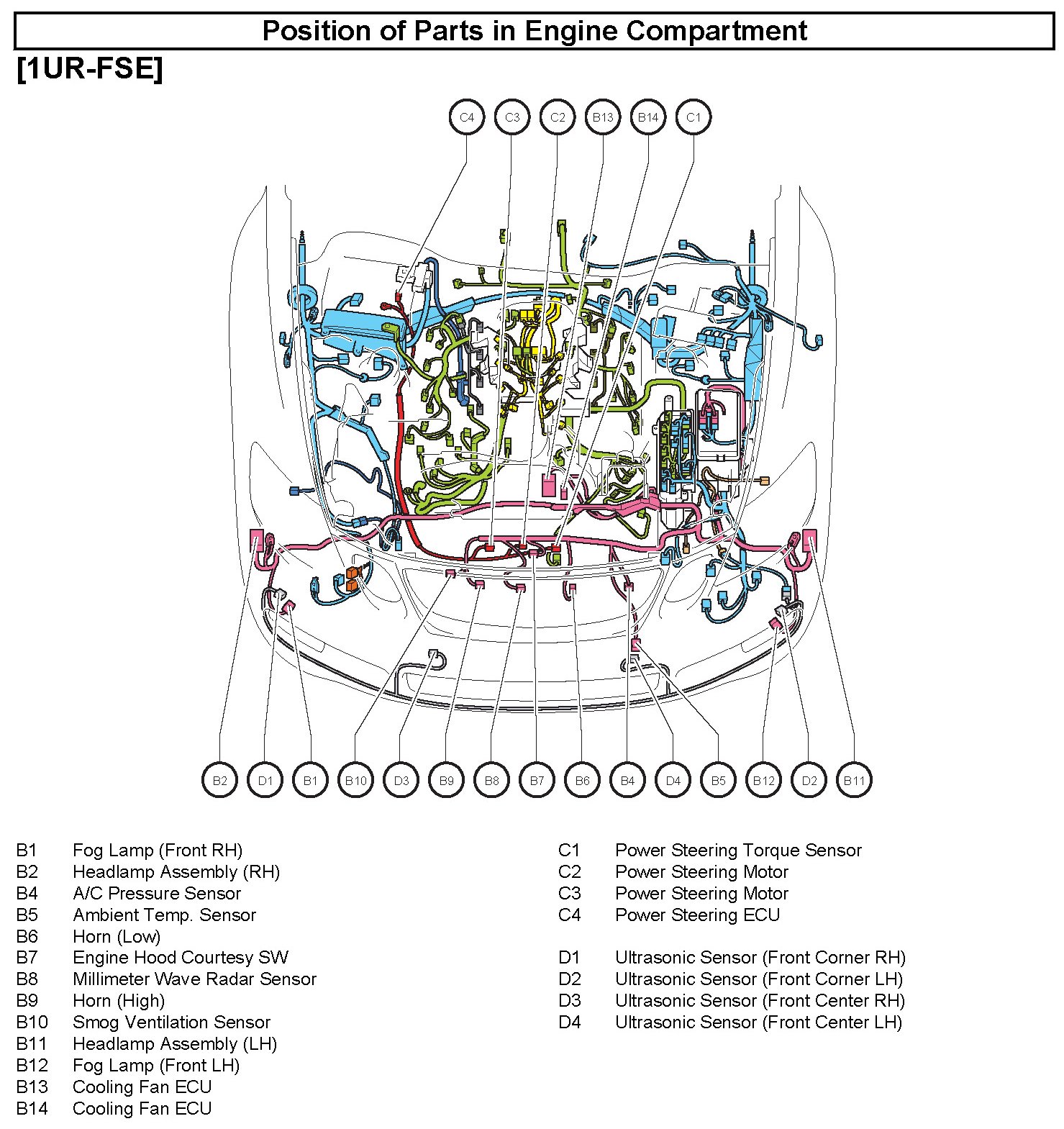 Position of Parts in Engine Compartment

[1UR-FSE]

C4 C3 C2 B13 B14 C1

B2 D1 B1 B10 D3 B9 B8 B7 B6 B4 D4 B5 B12 D2 B11

B1 Fog Lamp (Front RH)
B2 Headlamp Assembly (RH)
B4 A/C Pressure Sensor
B5 Ambient Temp. Sensor
B6 Horn (Low)
B7 Engine Hood Courtesy SW
B8 Millimeter Wave Radar Sensor
B9 Horn (High)
B10 Smog Ventilation Sensor
B11 Headlamp Assembly (LH)
B12 Fog Lamp (Front LH)
B13 Cooling Fan ECU
B14 Cooling Fan ECU

C1 Power Steering Torque Sensor
C2 Power Steering Motor
C3 Power Steering Motor
C4 Power Steering ECU

D1 Ultrasonic Sensor (Front Corner RH)
D2 Ultrasonic Sensor (Front Corner LH)
D3 Ultrasonic Sensor (Front Center RH)
D4 Ultrasonic Sensor (Front Center LH)