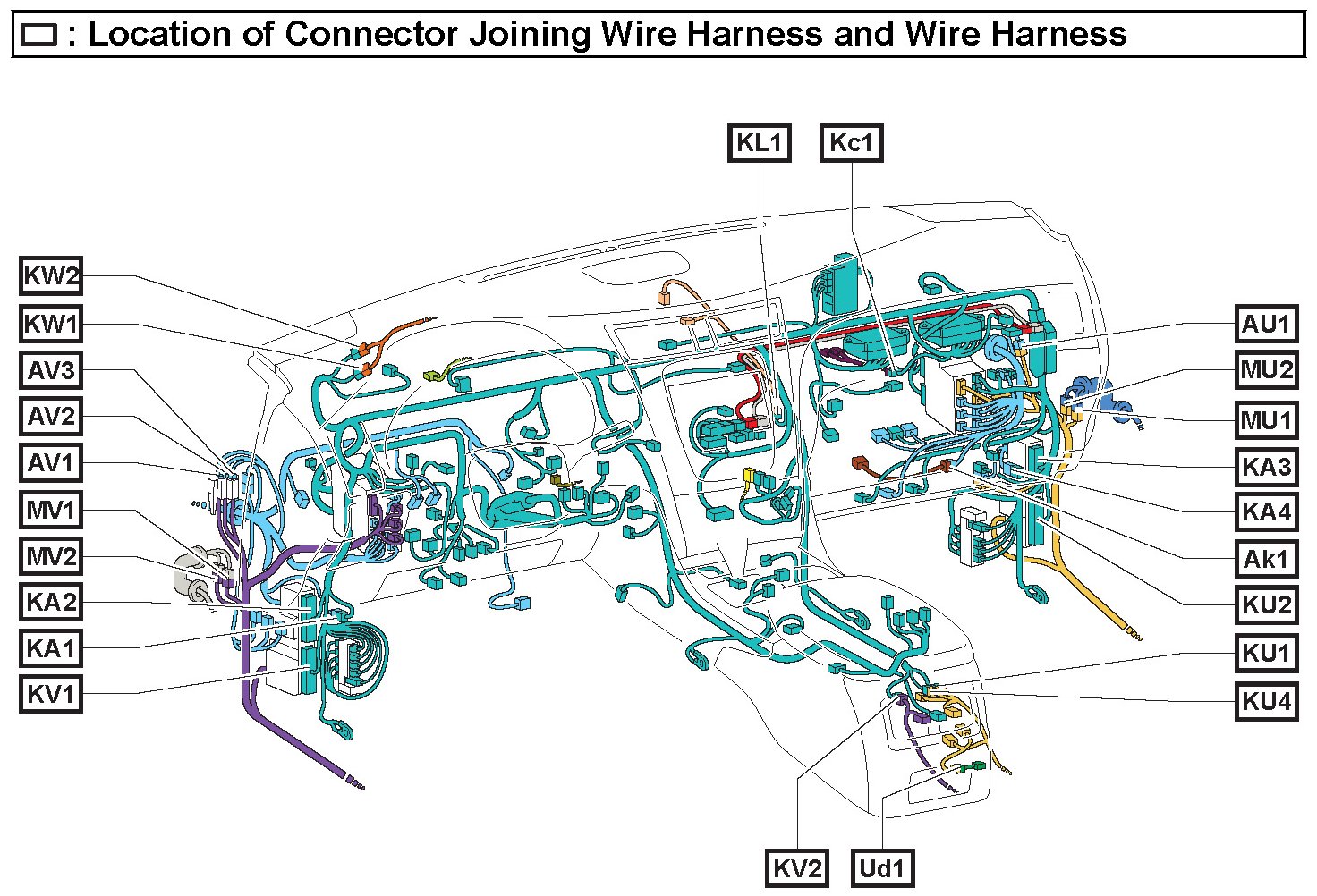 : Location of Connector Joining Wire Harness and Wire Harness

KL1
Kc1

KW2
KW1
AV3
AV2
AV1
MV1
MV2
KA2
KA1
KV1

AU1
MU2
MU1
KA3
KA4
Ak1
KU2
KU1
KU4

KV2
Ud1