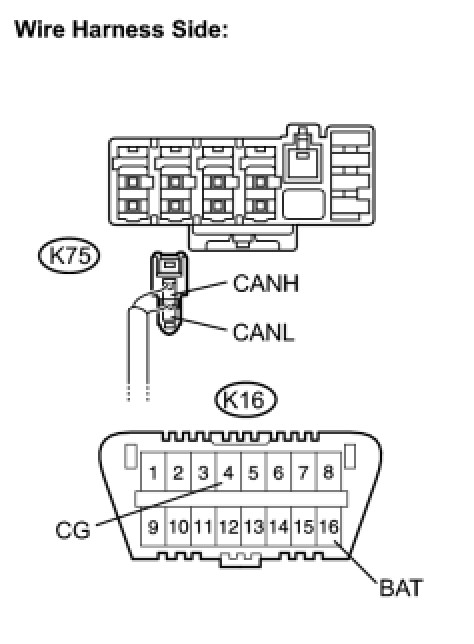 Wire Harness Side:

K75

CANH

CANL

K16

1 2 3 4 5 6 7 8

9 10 11 12 13 14 15 16

CG

BAT