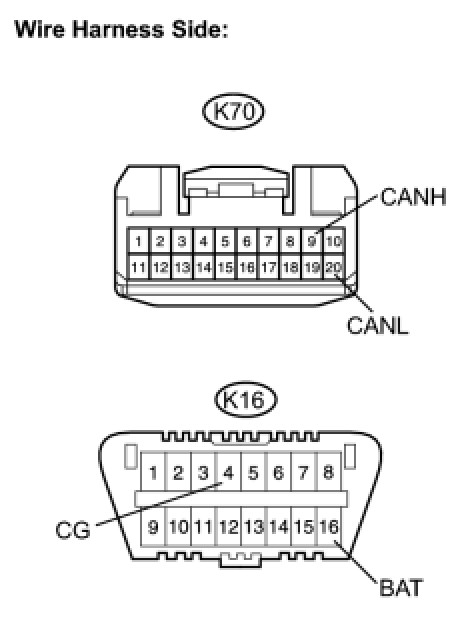 Wire Harness Side:

K70

CANH

1 2 3 4 5 6 7 8 9 10
11 12 13 14 15 16 17 18 19 20

CANL

K16

1 2 3 4 5 6 7 8

CG

9 10 11 12 13 14 15 16

BAT