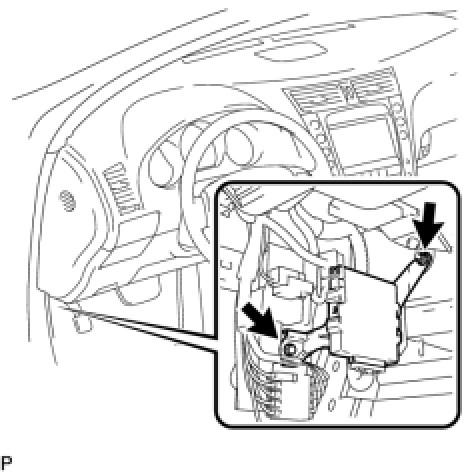 P