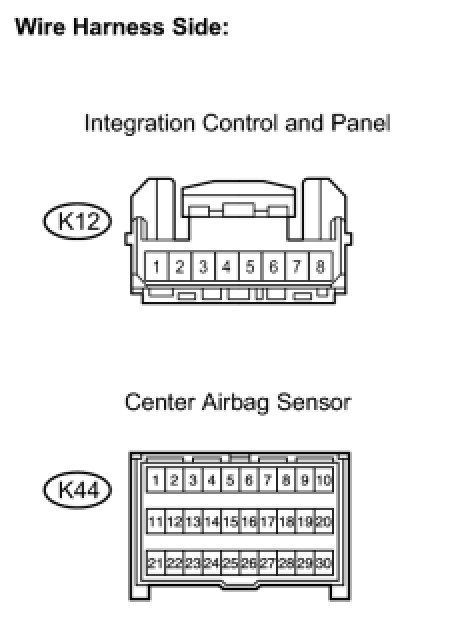 Wire Harness Side:

Integration Control and Panel

K12

1 2 3 4 5 6 7 8

Center Airbag Sensor

K44

1 2 3 4 5 6 7 8 9 10

11 12 13 14 15 16 17 18 19 20

21 22 23 24 25 26 27 28 29 30