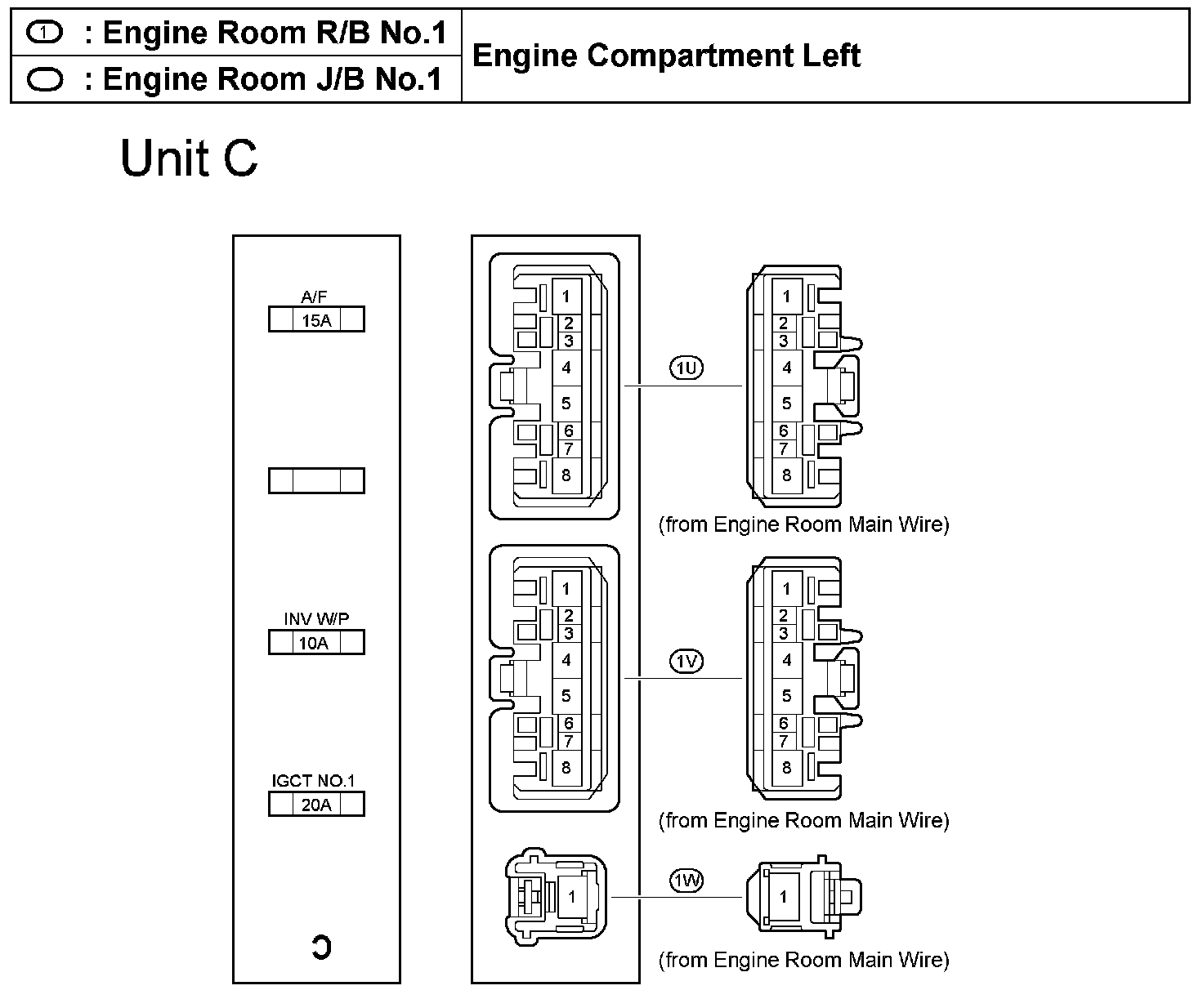 | 1 : Engine Room R/B No.1 | Engine Compartment Left |
|---|---|
| : Engine Room J/B No.1 | |

Unit C

A/F
15A

INV W/P
10A

IGCT NO.1
20A

C

1
2
3
4
5
6
7
8

1U

1
2
3
4
5
6
7
8

(from Engine Room Main Wire)

1
2
3
4
5
6
7
8

1V

1
2
3
4
5
6
7
8

(from Engine Room Main Wire)

1

1W

1

(from Engine Room Main Wire)