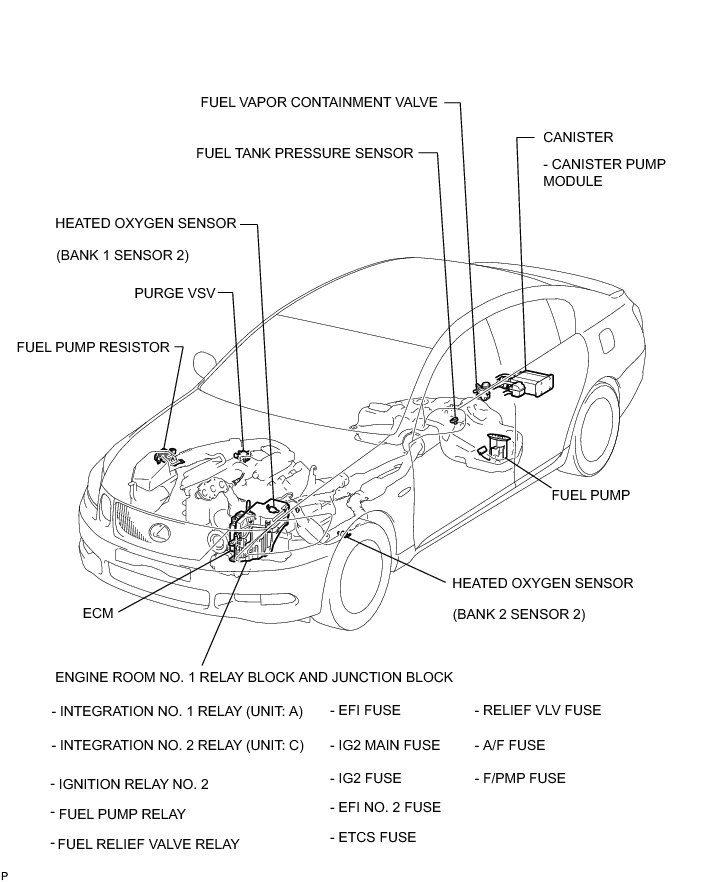 FUEL VAPOR CONTAINMENT VALVE

FUEL TANK PRESSURE SENSOR

CANISTER

- CANISTER PUMP MODULE

HEATED OXYGEN SENSOR

(BANK 1 SENSOR 2)

PURGE VSV

FUEL PUMP RESISTOR

FUEL PUMP

HEATED OXYGEN SENSOR

(BANK 2 SENSOR 2)

ECM

ENGINE ROOM NO. 1 RELAY BLOCK AND JUNCTION BLOCK

- INTEGRATION NO. 1 RELAY (UNIT: A)

- INTEGRATION NO. 2 RELAY (UNIT: C)

- IGNITION RELAY NO. 2

- FUEL PUMP RELAY

- FUEL RELIEF VALVE RELAY

- EFI FUSE

- IG2 MAIN FUSE

- IG2 FUSE

- EFI NO. 2 FUSE

- ETCS FUSE

- RELIEF VLV FUSE

- A/F FUSE

- F/PMP FUSE

P