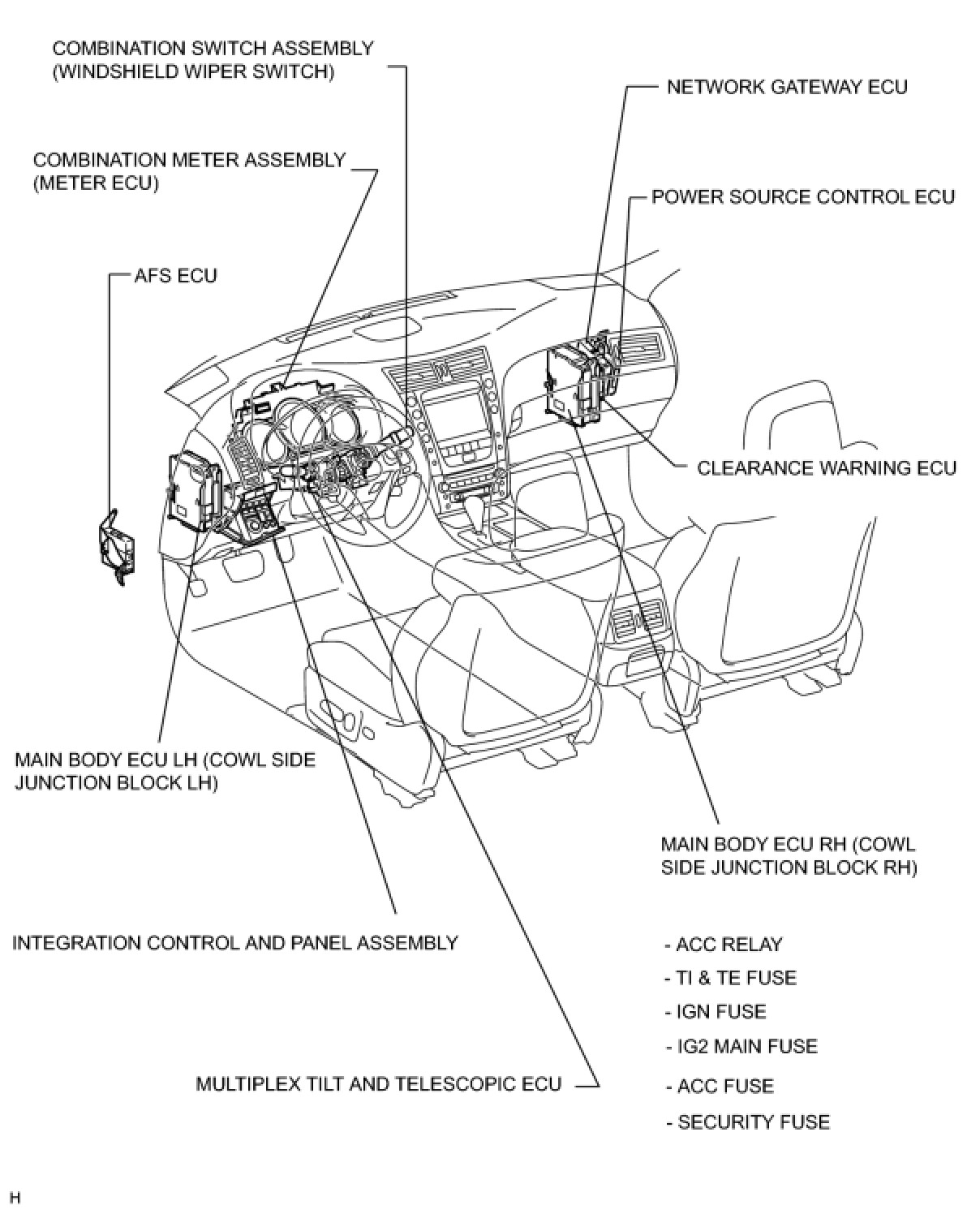 COMBINATION SWITCH ASSEMBLY (WINDSHIELD WIPER SWITCH)

NETWORK GATEWAY ECU

COMBINATION METER ASSEMBLY (METER ECU)

POWER SOURCE CONTROL ECU

AFS ECU

CLEARANCE WARNING ECU

MAIN BODY ECU LH (COWL SIDE JUNCTION BLOCK LH)

MAIN BODY ECU RH (COWL SIDE JUNCTION BLOCK RH)

INTEGRATION CONTROL AND PANEL ASSEMBLY

- ACC RELAY
- TI & TE FUSE
- IGN FUSE
- IG2 MAIN FUSE
- ACC FUSE
- SECURITY FUSE

MULTIPLEX TILT AND TELESCOPIC ECU

H