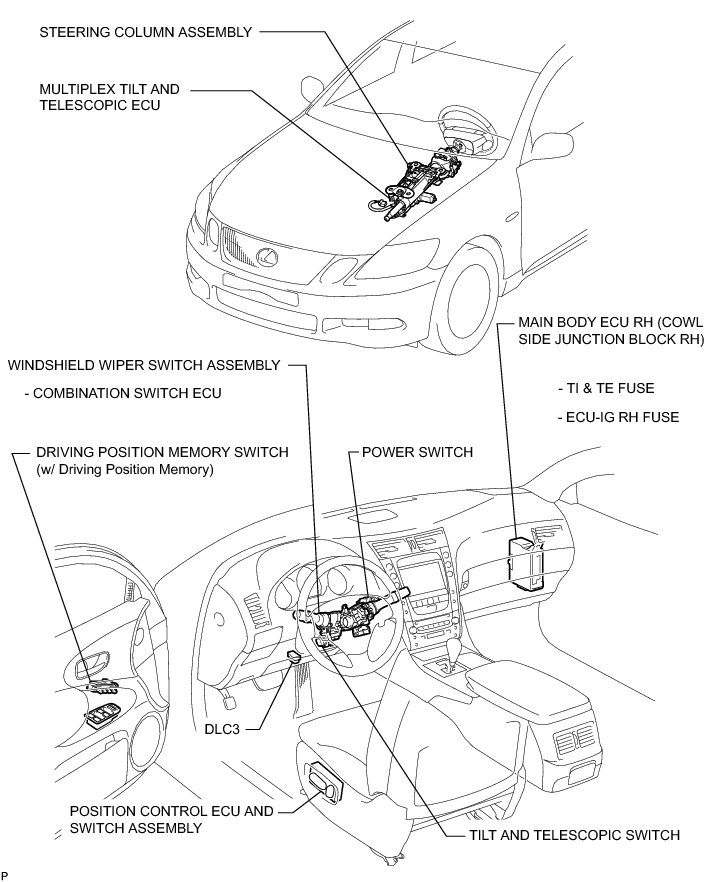 STEERING COLUMN ASSEMBLY

MULTIPLEX TILT AND TELESCOPIC ECU

MAIN BODY ECU RH (COWL SIDE JUNCTION BLOCK RH)

- TI & TE FUSE

- ECU-IG RH FUSE

WINDSHIELD WIPER SWITCH ASSEMBLY

- COMBINATION SWITCH ECU

DRIVING POSITION MEMORY SWITCH (w/ Driving Position Memory)

POWER SWITCH

DLC3

POSITION CONTROL ECU AND SWITCH ASSEMBLY

TILT AND TELESCOPIC SWITCH

P