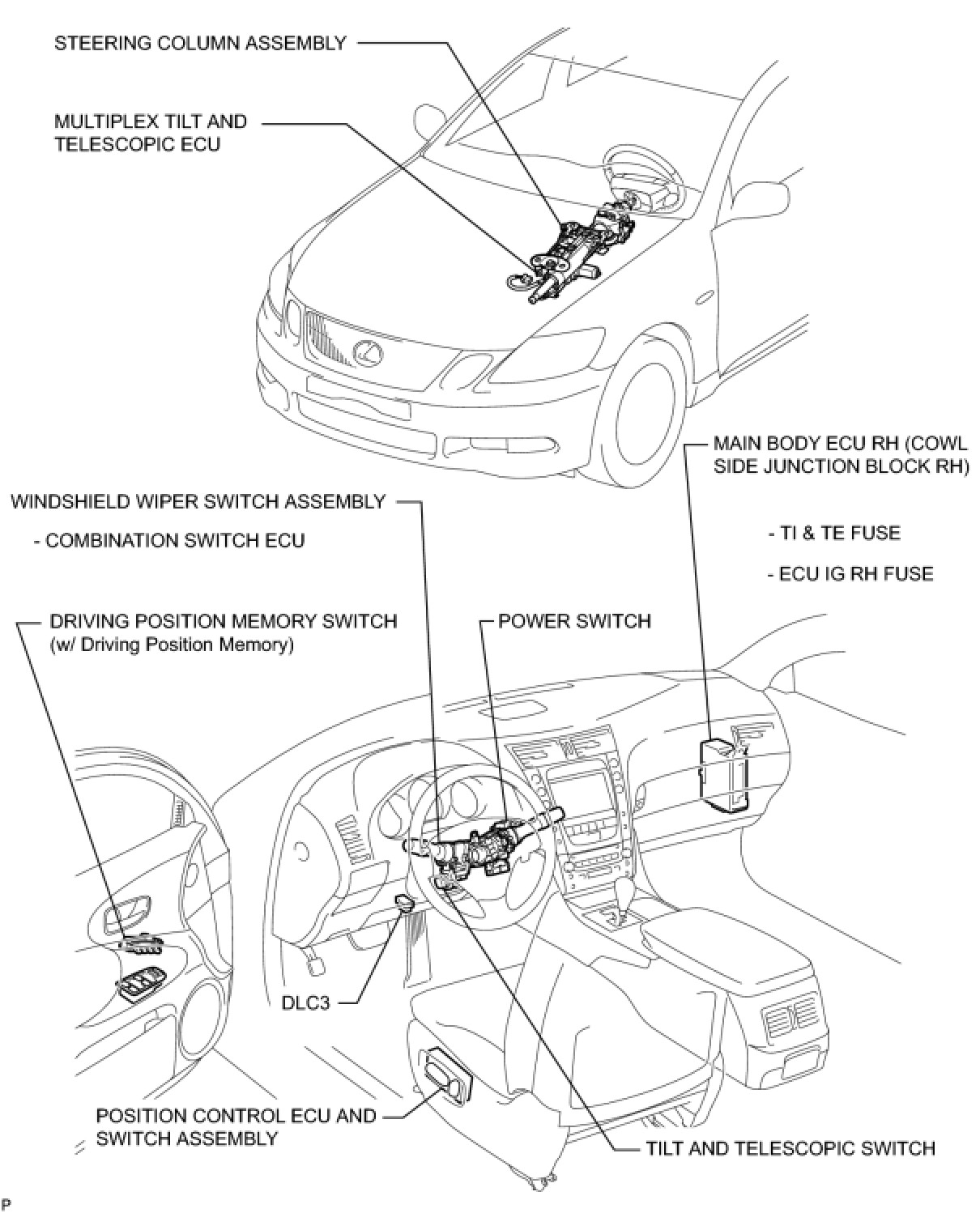 STEERING COLUMN ASSEMBLY

MULTIPLEX TILT AND TELESCOPIC ECU

MAIN BODY ECU RH (COWL SIDE JUNCTION BLOCK RH)

- TI & TE FUSE

- ECU IG RH FUSE

WINDSHIELD WIPER SWITCH ASSEMBLY

- COMBINATION SWITCH ECU

DRIVING POSITION MEMORY SWITCH (w/ Driving Position Memory)

POWER SWITCH

DLC3

POSITION CONTROL ECU AND SWITCH ASSEMBLY

TILT AND TELESCOPIC SWITCH

P