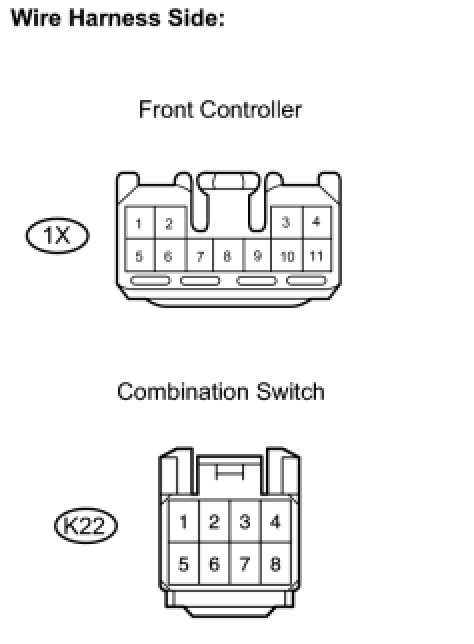 Wire Harness Side:

Front Controller

1X

1 2 3 4
5 6 7 8 9 10 11

Combination Switch

K22

1 2 3 4
5 6 7 8