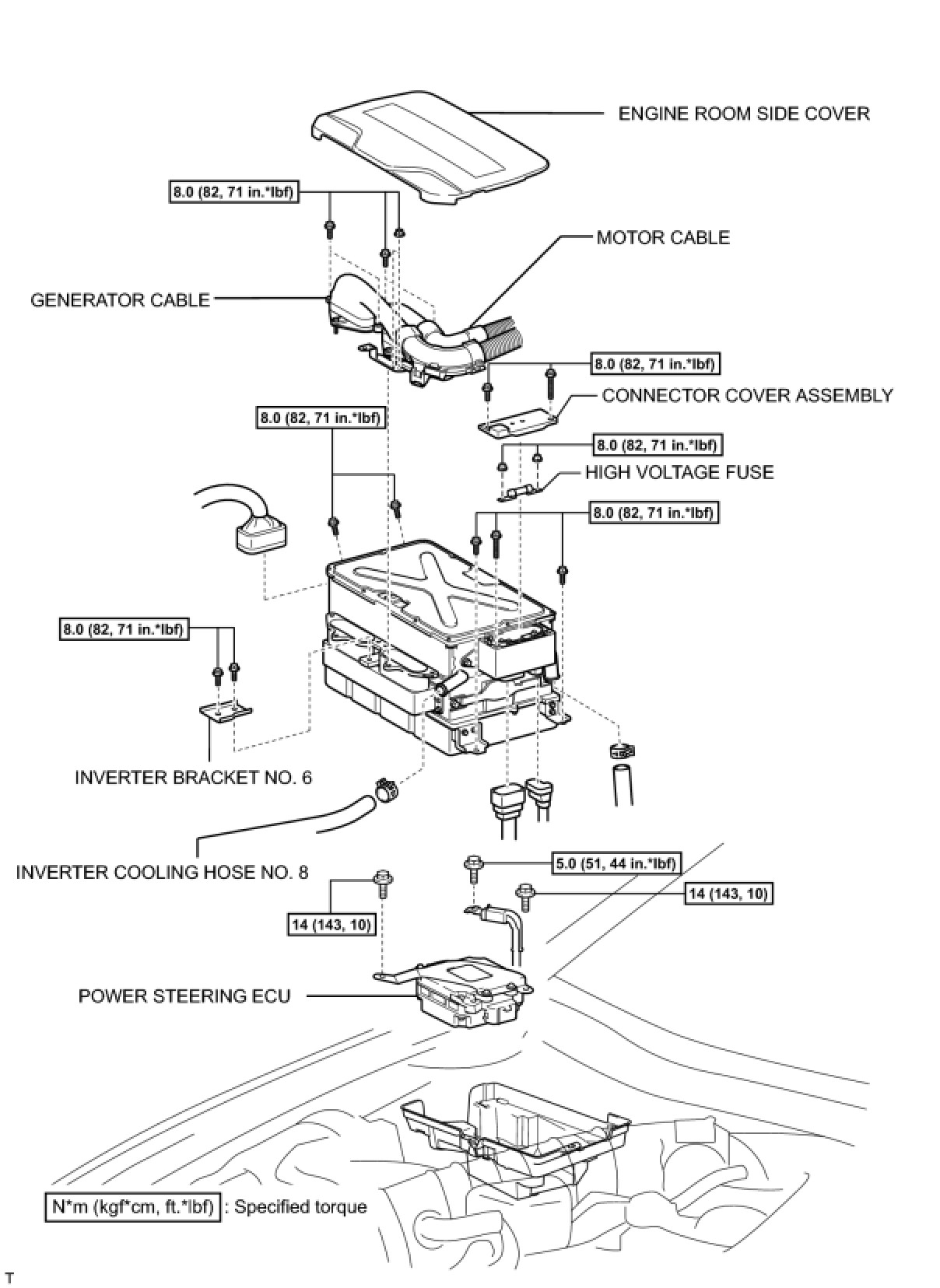 ENGINE ROOM SIDE COVER

8.0 (82, 71 in.*lbf)

MOTOR CABLE

GENERATOR CABLE

8.0 (82, 71 in.*lbf)

CONNECTOR COVER ASSEMBLY

8.0 (82, 71 in.*lbf)

8.0 (82, 71 in.*lbf)

HIGH VOLTAGE FUSE

8.0 (82, 71 in.*lbf)

8.0 (82, 71 in.*lbf)

INVERTER BRACKET NO. 6

INVERTER COOLING HOSE NO. 8

5.0 (51, 44 in.*lbf)

14 (143, 10)

14 (143, 10)

POWER STEERING ECU

N*m (kgf*cm, ft.*lbf) : Specified torque

T