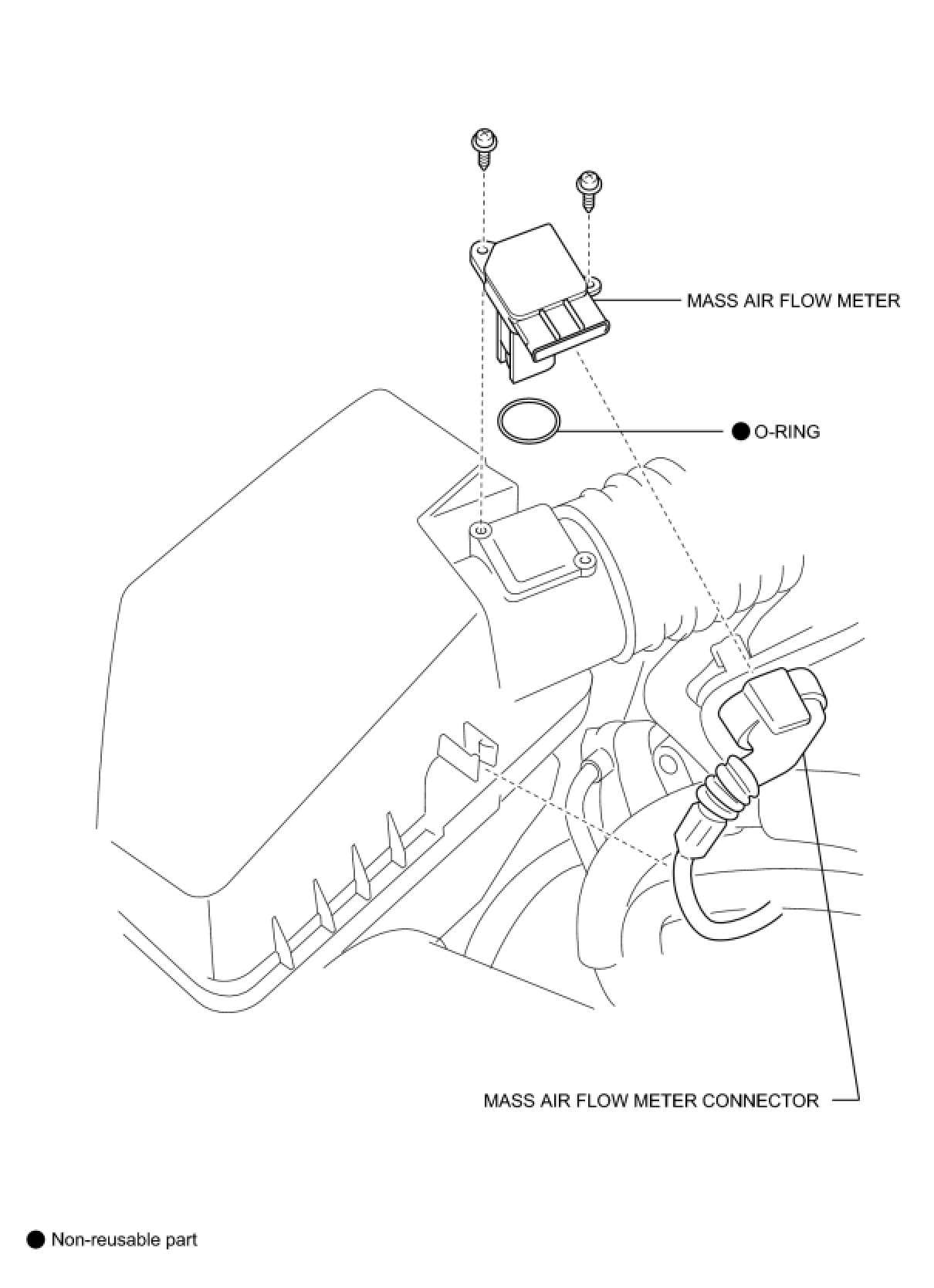 MASS AIR FLOW METER

● O-RING

MASS AIR FLOW METER CONNECTOR

● Non-reusable part