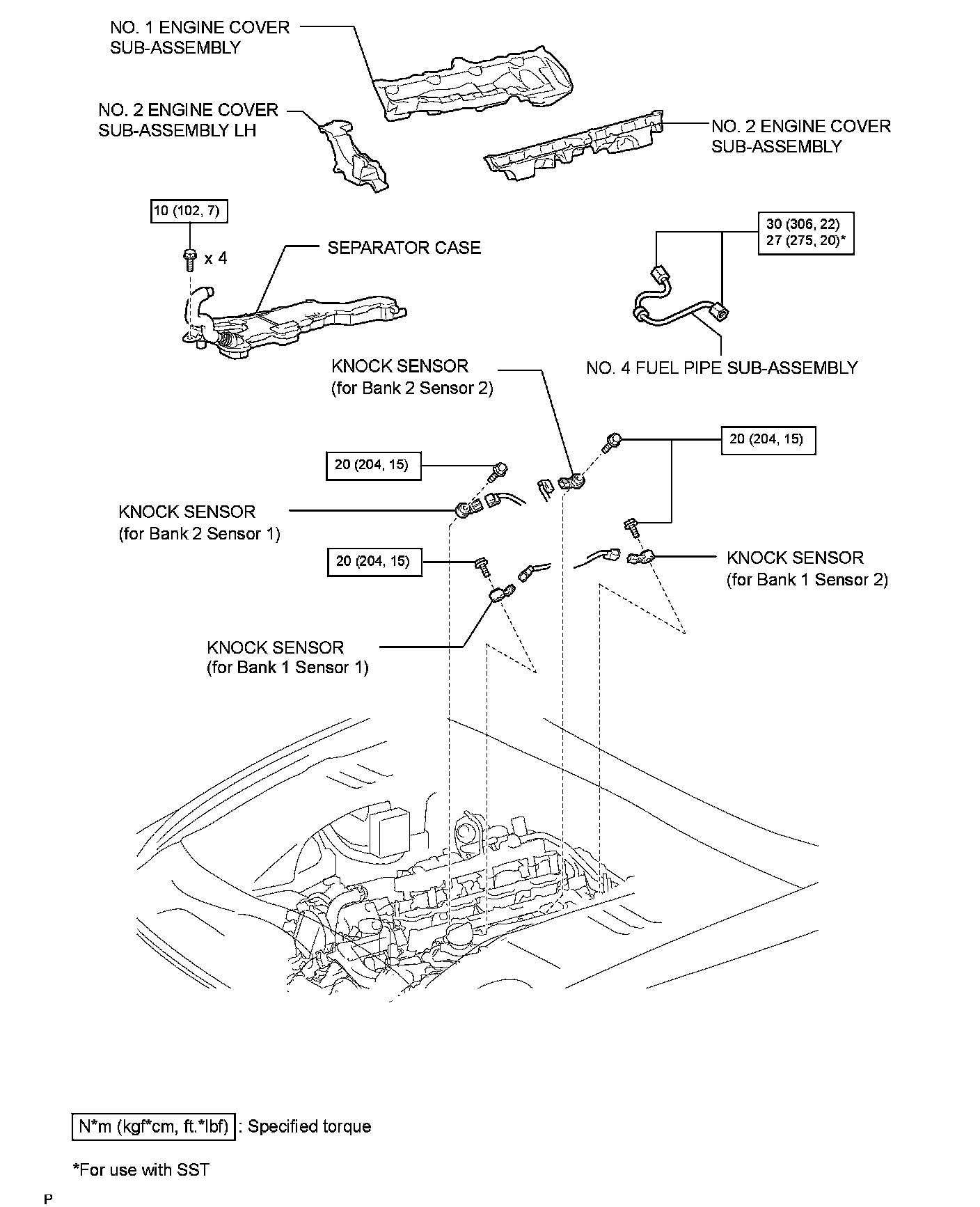 NO. 1 ENGINE COVER SUB-ASSEMBLY

NO. 2 ENGINE COVER SUB-ASSEMBLY LH

NO. 2 ENGINE COVER SUB-ASSEMBLY

10 (102, 7)

x 4

SEPARATOR CASE

30 (306, 22)
27 (275, 20)*

NO. 4 FUEL PIPE SUB-ASSEMBLY

KNOCK SENSOR
(for Bank 2 Sensor 2)

20 (204, 15)

20 (204, 15)

KNOCK SENSOR
(for Bank 2 Sensor 1)

20 (204, 15)

KNOCK SENSOR
(for Bank 1 Sensor 2)

KNOCK SENSOR
(for Bank 1 Sensor 1)

N*m (kgf*cm, ft.*lbf) : Specified torque

*For use with SST

P