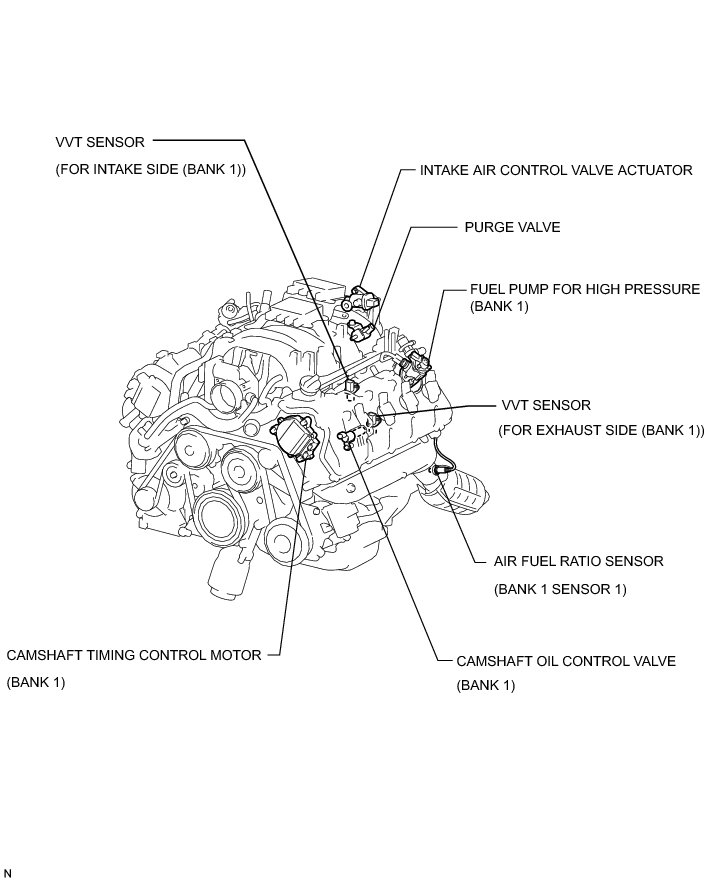 VVT SENSOR
(FOR INTAKE SIDE (BANK 1))

INTAKE AIR CONTROL VALVE ACTUATOR

PURGE VALVE

FUEL PUMP FOR HIGH PRESSURE
(BANK 1)

VVT SENSOR
(FOR EXHAUST SIDE (BANK 1))

AIR FUEL RATIO SENSOR
(BANK 1 SENSOR 1)

CAMSHAFT TIMING CONTROL MOTOR
(BANK 1)

CAMSHAFT OIL CONTROL VALVE
(BANK 1)

N