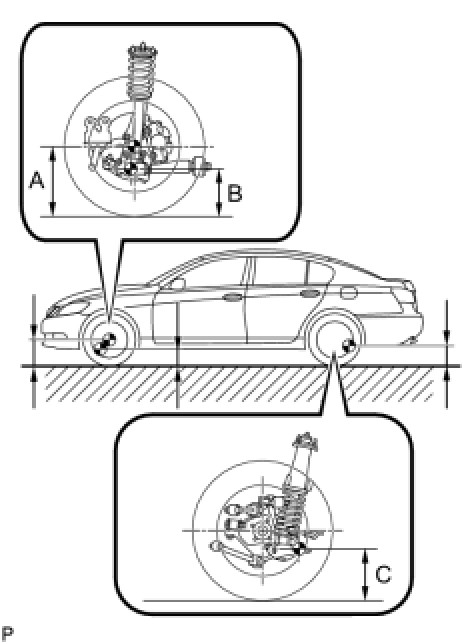 A
B
C
P