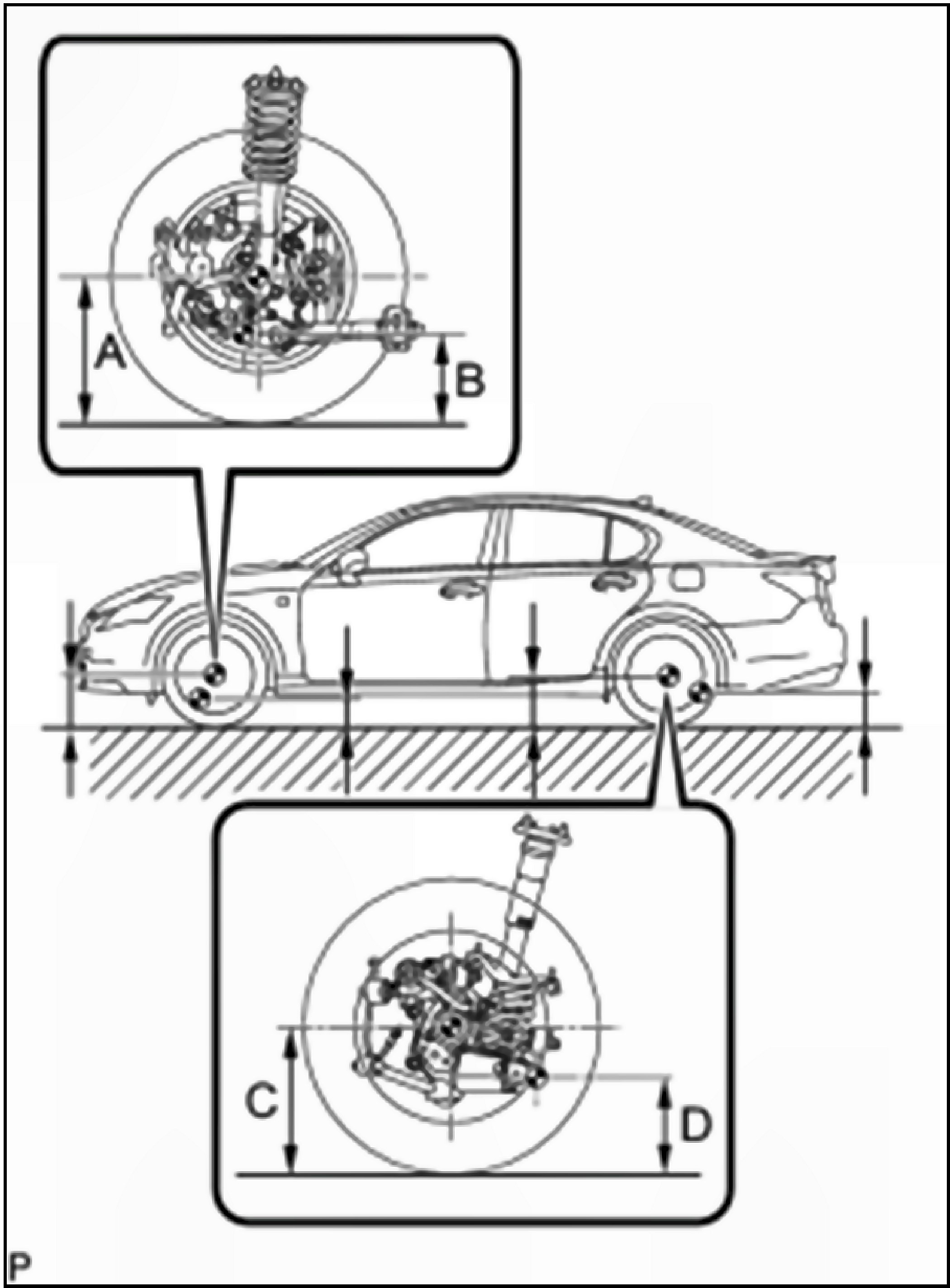 A
B
C
D
P