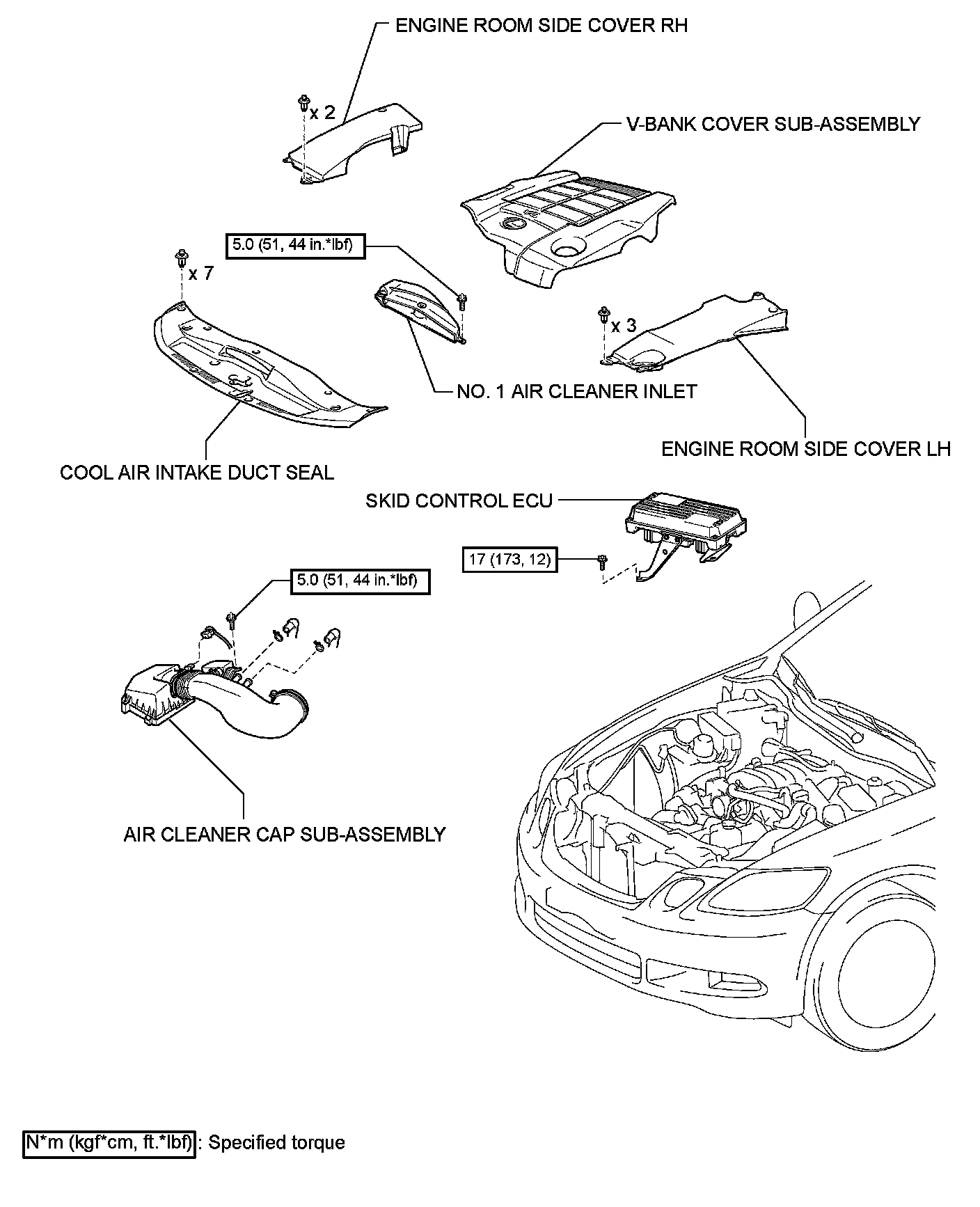 ENGINE ROOM SIDE COVER RH

x 2

V-BANK COVER SUB-ASSEMBLY

5.0 (51, 44 in.*lbf)

x 7

x 3

NO. 1 AIR CLEANER INLET

ENGINE ROOM SIDE COVER LH

COOL AIR INTAKE DUCT SEAL

SKID CONTROL ECU

17 (173, 12)

5.0 (51, 44 in.*lbf)

AIR CLEANER CAP SUB-ASSEMBLY

N*m (kgf*cm, ft.*lbf) : Specified torque