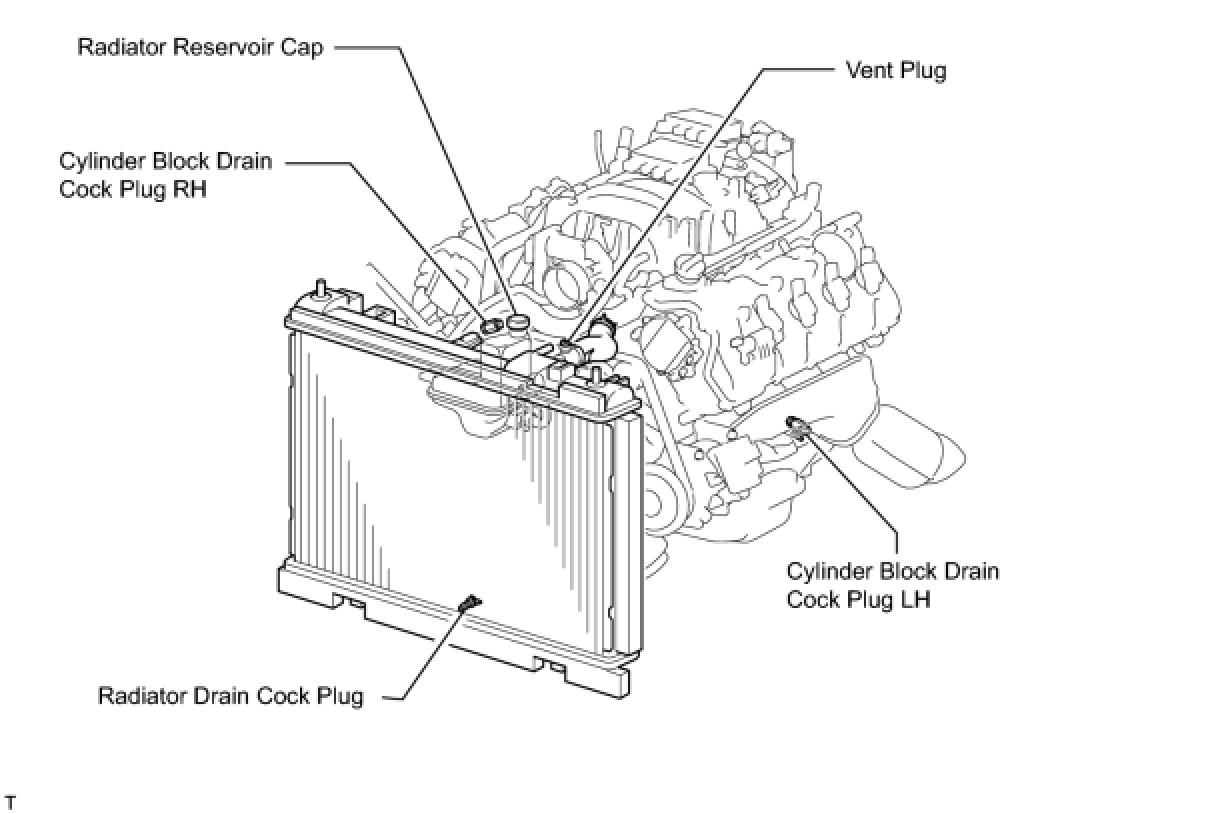 Radiator Reservoir Cap

Vent Plug

Cylinder Block Drain Cock Plug RH

Cylinder Block Drain Cock Plug LH

Radiator Drain Cock Plug

T