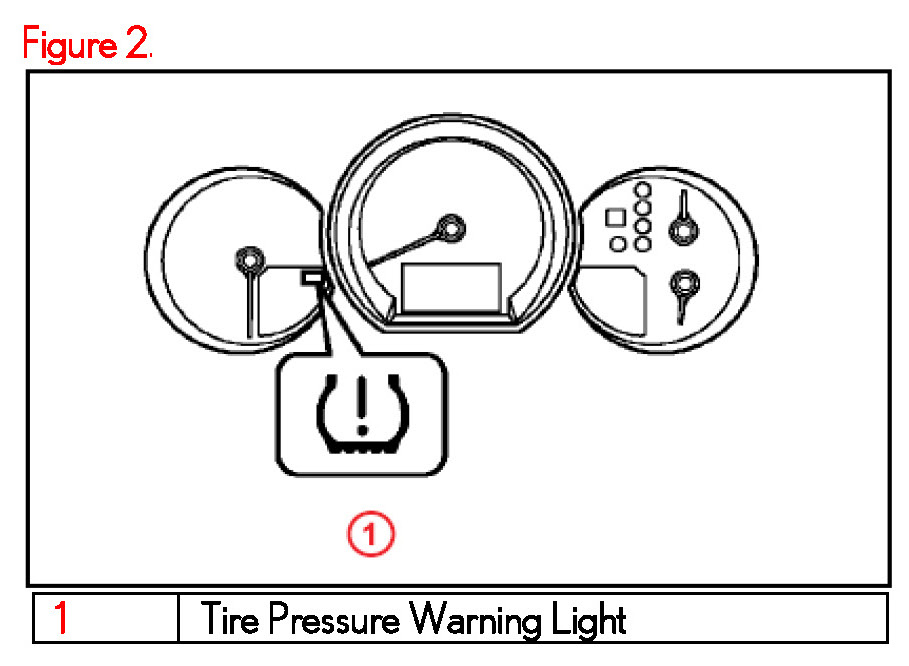 Figure 2.

1

| 1 | Tire Pressure Warning Light |
|---|---|