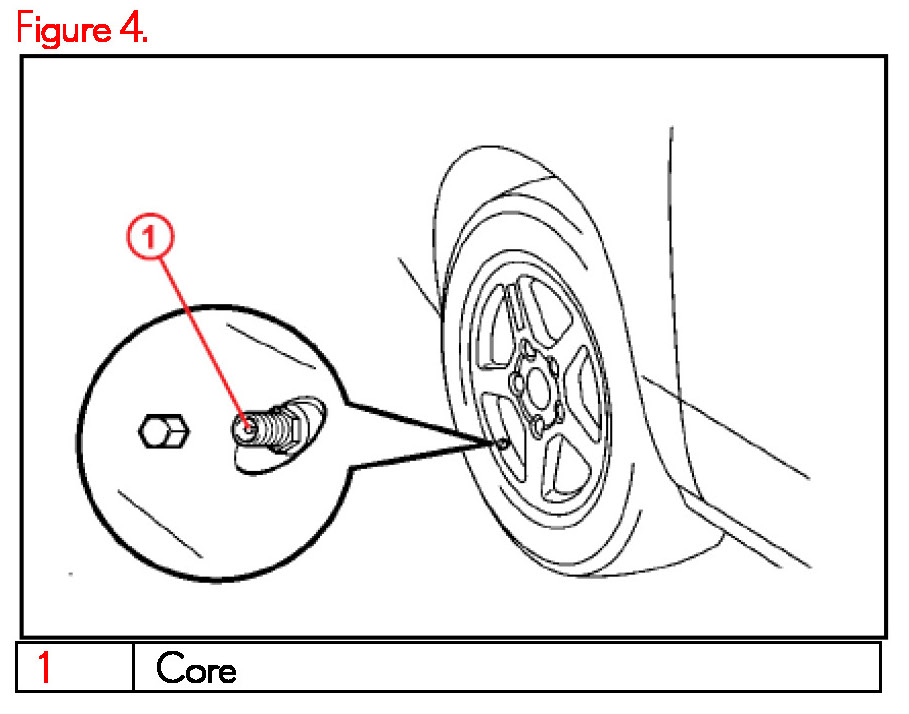 Figure 4.

1

| 1 | Core |
|---|---|