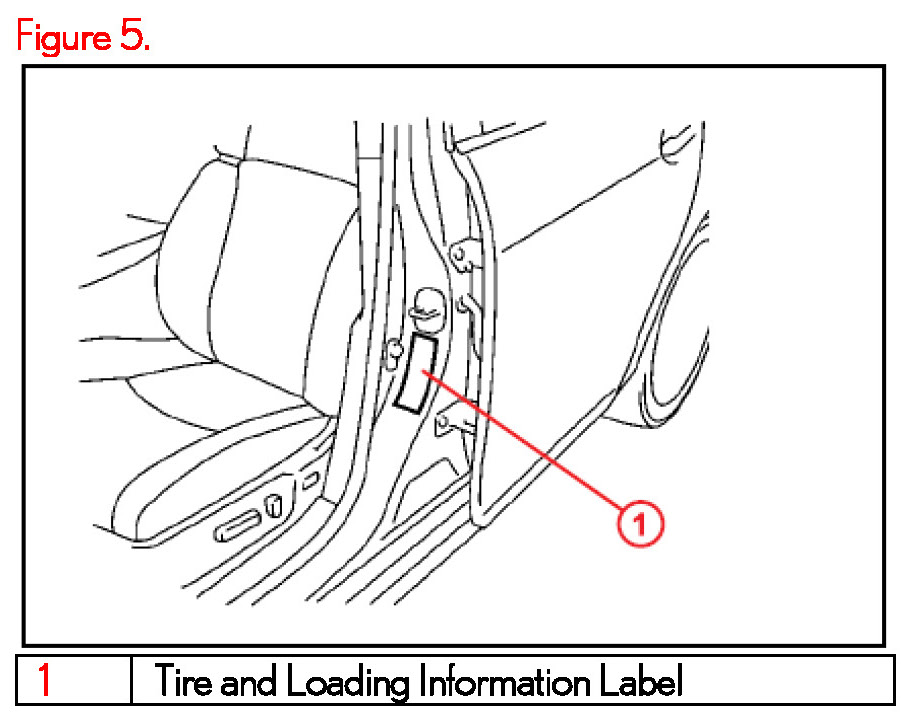 Figure 5.

1

| 1 | Tire and Loading Information Label |
|---|---|