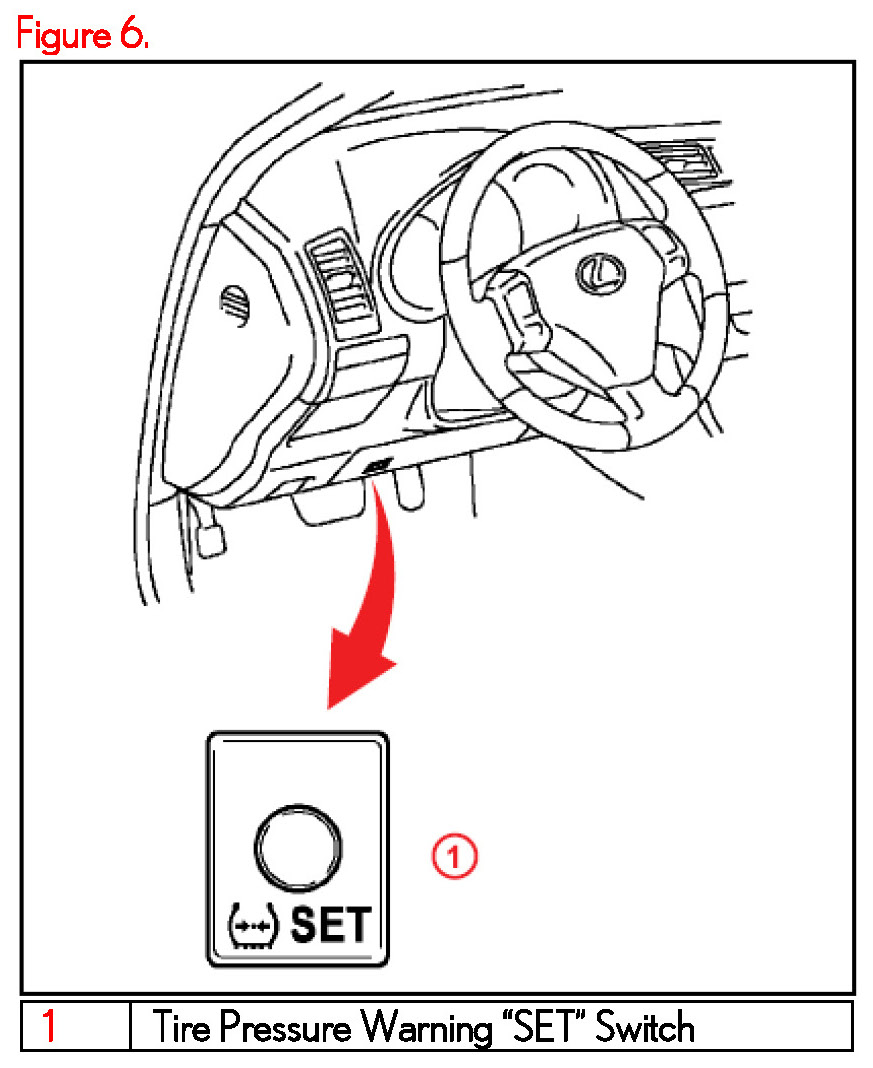 Figure 6.

SET

1

| 1 | Tire Pressure Warning “SET” Switch |
|---|---|