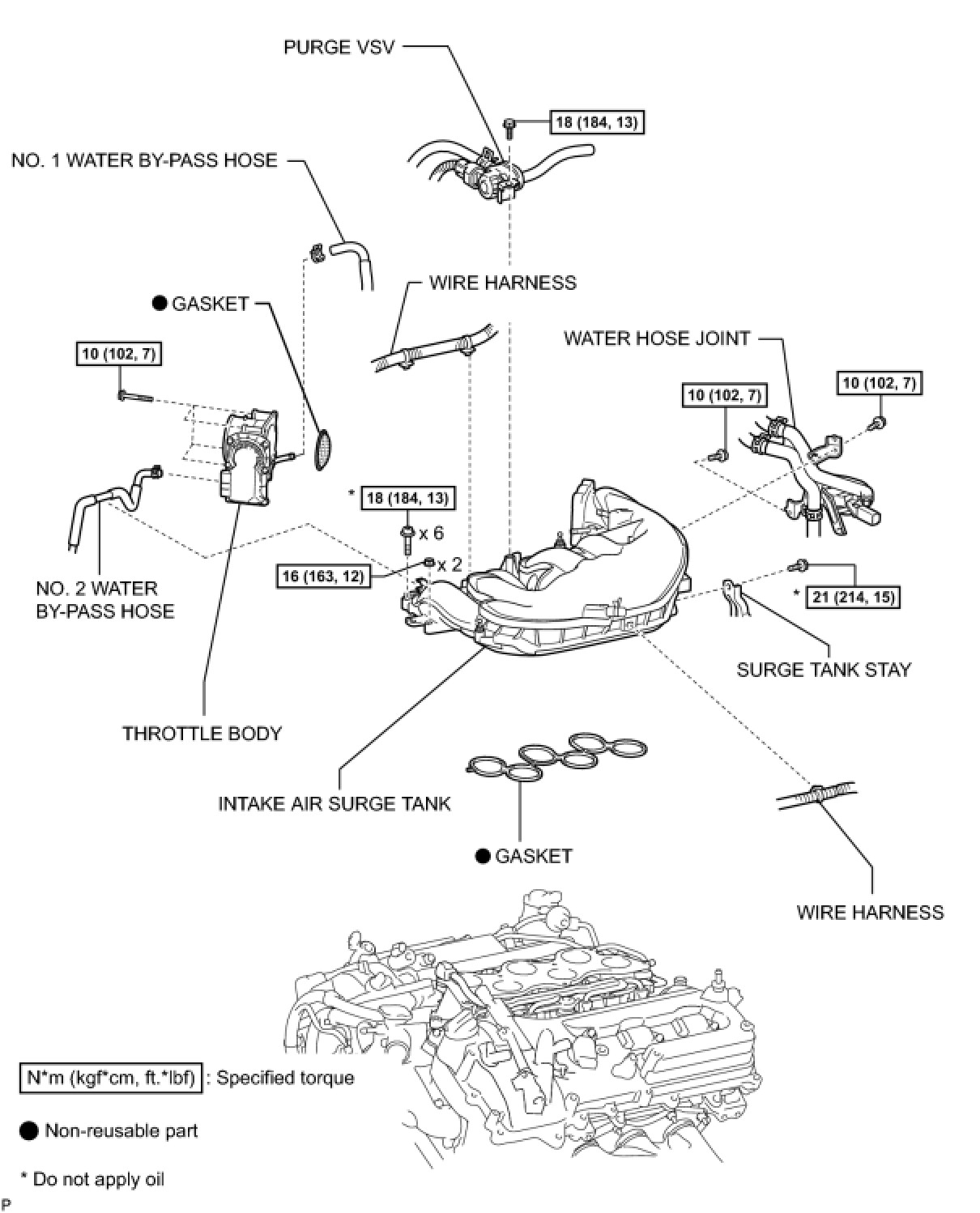 PURGE VSV

18 (184, 13)

NO. 1 WATER BY-PASS HOSE

WIRE HARNESS

● GASKET

WATER HOSE JOINT

10 (102, 7)

10 (102, 7)

10 (102, 7)

* 18 (184, 13)

x 6

16 (163, 12)

x 2

NO. 2 WATER BY-PASS HOSE

* 21 (214, 15)

SURGE TANK STAY

THROTTLE BODY

INTAKE AIR SURGE TANK

● GASKET

WIRE HARNESS

N*m (kgf*cm, ft.*lbf) : Specified torque

● Non-reusable part

* Do not apply oil

P