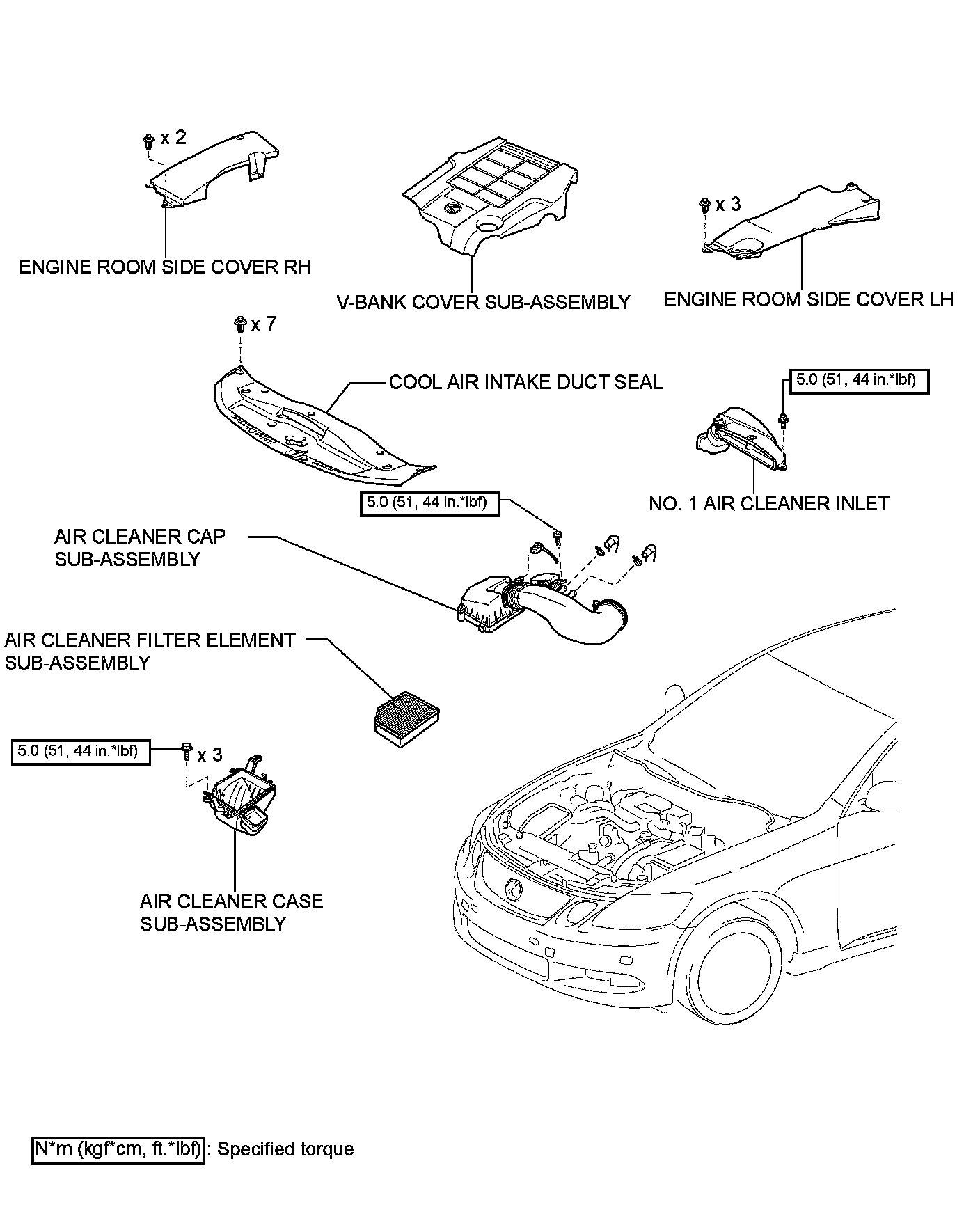 x 2

ENGINE ROOM SIDE COVER RH

V-BANK COVER SUB-ASSEMBLY

x 3

ENGINE ROOM SIDE COVER LH

x 7

COOL AIR INTAKE DUCT SEAL

5.0 (51, 44 in.*lbf)

NO. 1 AIR CLEANER INLET

5.0 (51, 44 in.*lbf)

AIR CLEANER CAP SUB-ASSEMBLY

AIR CLEANER FILTER ELEMENT SUB-ASSEMBLY

5.0 (51, 44 in.*lbf)

x 3

AIR CLEANER CASE SUB-ASSEMBLY

N*m (kgf*cm, ft.*lbf) : Specified torque