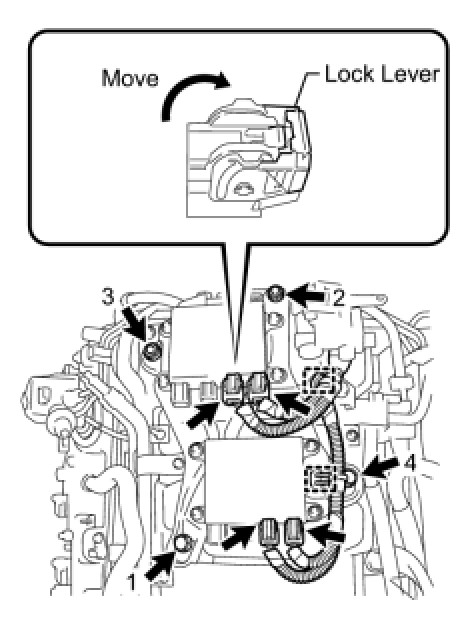 Move
Lock Lever
3
2
4
1