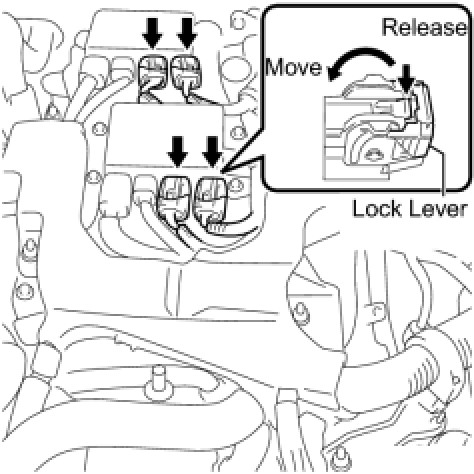 Release
Move
Lock Lever