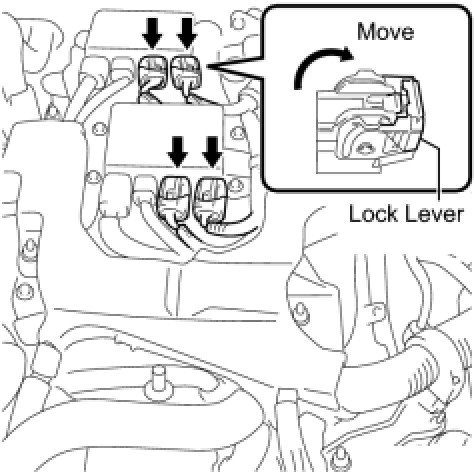 Move

Lock Lever