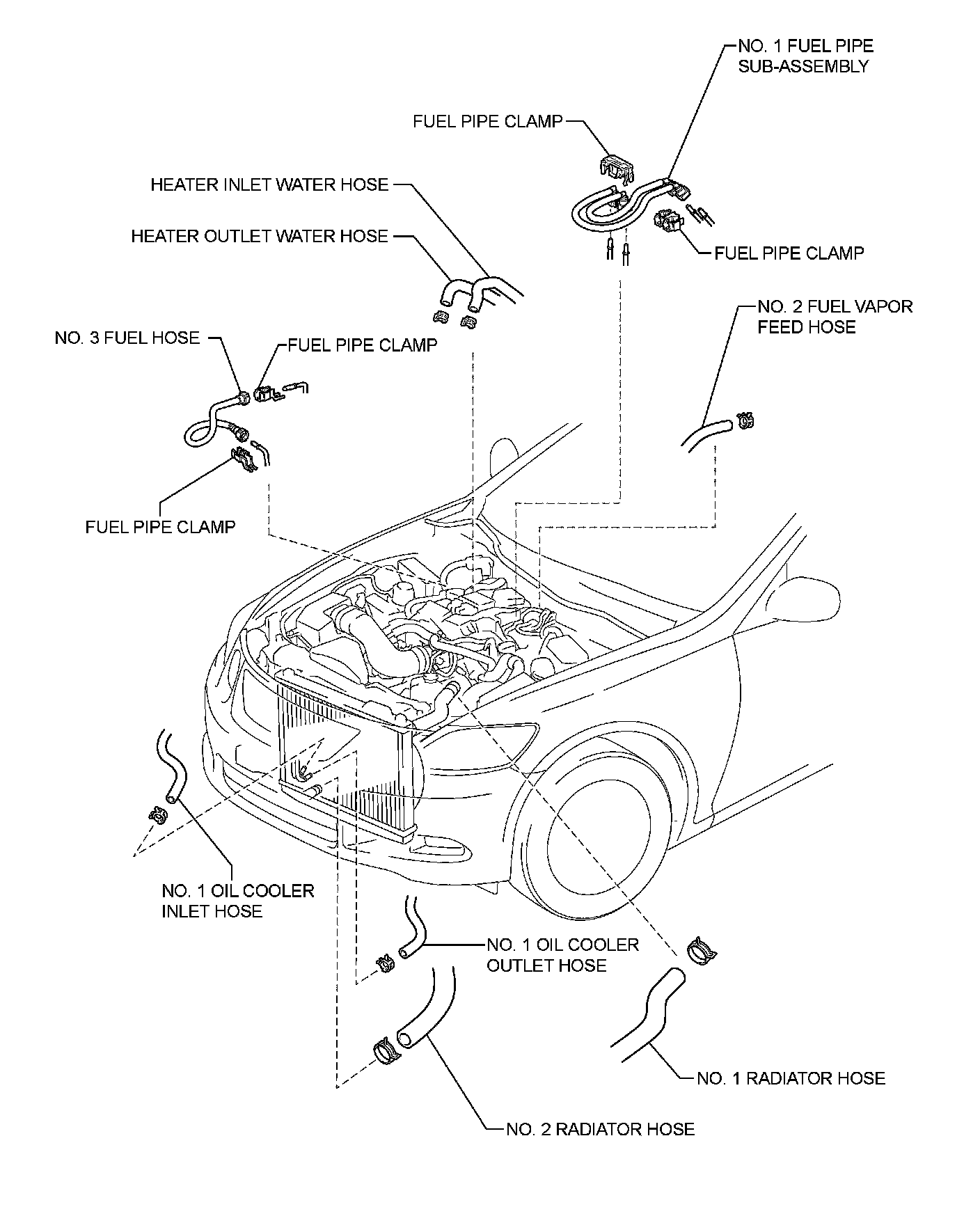 NO. 1 FUEL PIPE SUB-ASSEMBLY

FUEL PIPE CLAMP

HEATER INLET WATER HOSE

HEATER OUTLET WATER HOSE

FUEL PIPE CLAMP

NO. 2 FUEL VAPOR FEED HOSE

NO. 3 FUEL HOSE

FUEL PIPE CLAMP

FUEL PIPE CLAMP

NO. 1 OIL COOLER INLET HOSE

NO. 1 OIL COOLER OUTLET HOSE

NO. 1 RADIATOR HOSE

NO. 2 RADIATOR HOSE