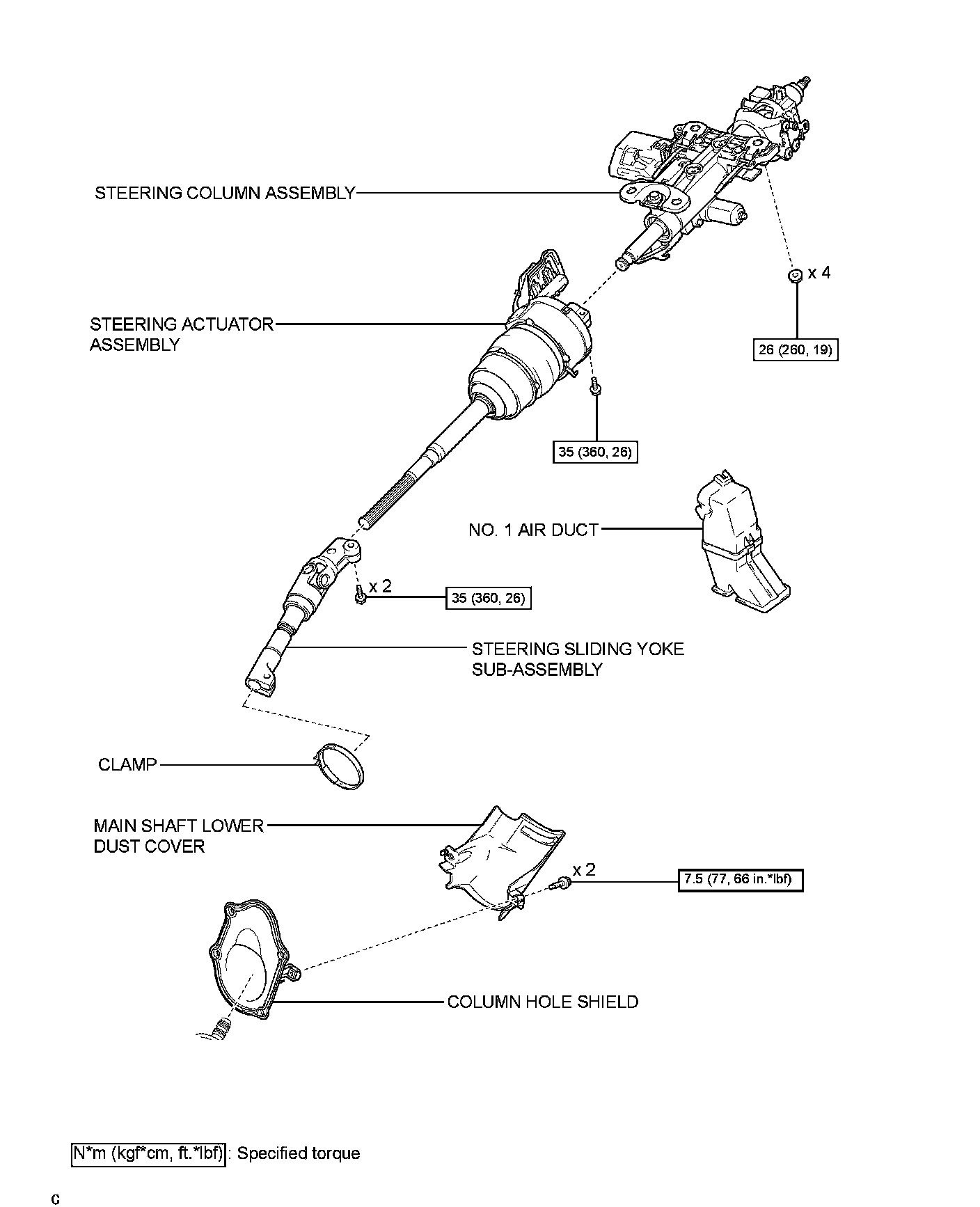 STEERING COLUMN ASSEMBLY

x 4

26 (260, 19)

STEERING ACTUATOR ASSEMBLY

35 (360, 26)

NO. 1 AIR DUCT

x 2

35 (360, 26)

STEERING SLIDING YOKE SUB-ASSEMBLY

CLAMP

MAIN SHAFT LOWER DUST COVER

x 2

7.5 (77, 66 in.*lbf)

COLUMN HOLE SHIELD

N*m (kgf*cm, ft.*lbf) : Specified torque

C