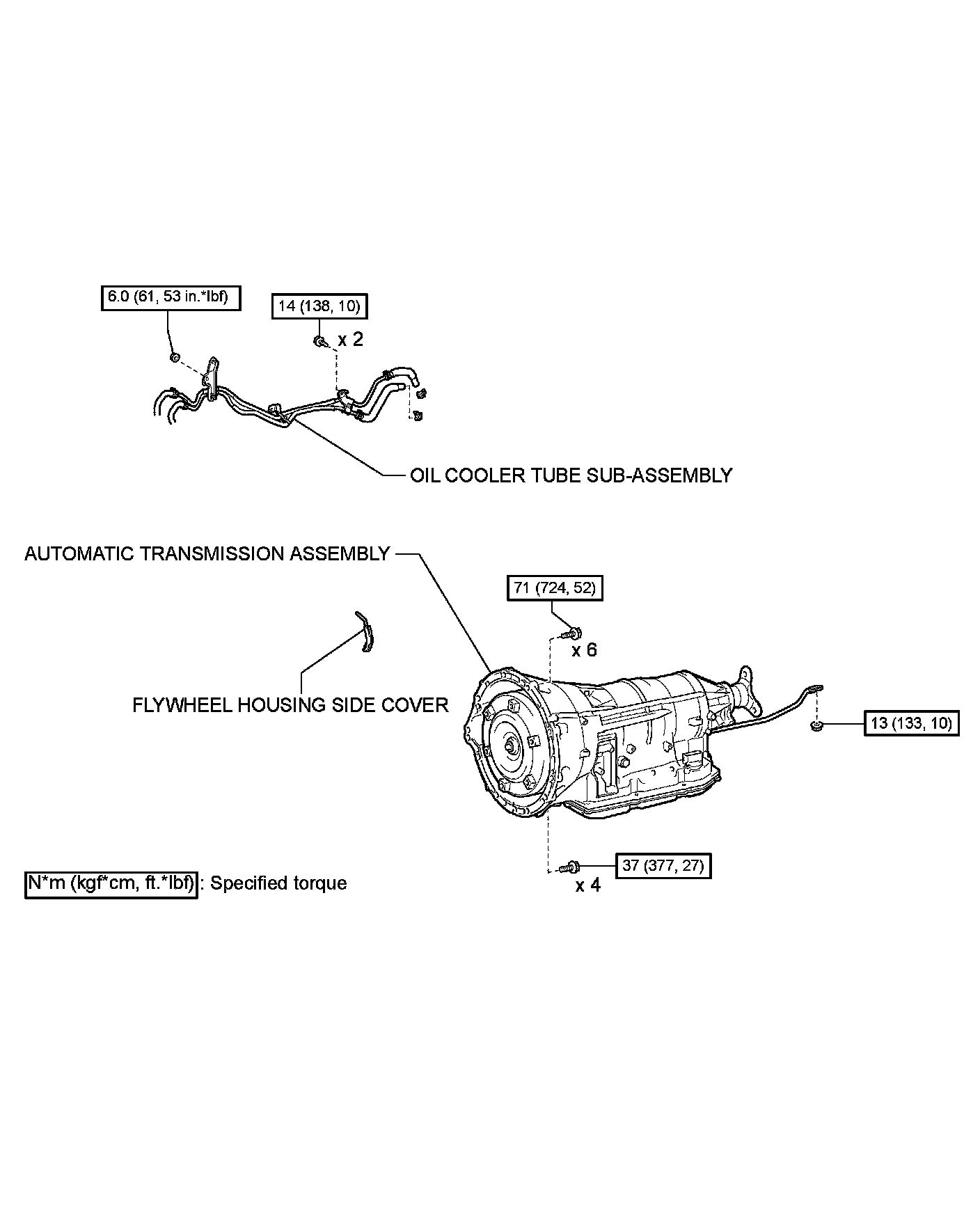 6.0 (61, 53 in.*lbf)

14 (138, 10)

x 2

OIL COOLER TUBE SUB-ASSEMBLY

AUTOMATIC TRANSMISSION ASSEMBLY

71 (724, 52)

x 6

FLYWHEEL HOUSING SIDE COVER

13 (133, 10)

37 (377, 27)

x 4

N*m (kgf*cm, ft.*lbf) : Specified torque