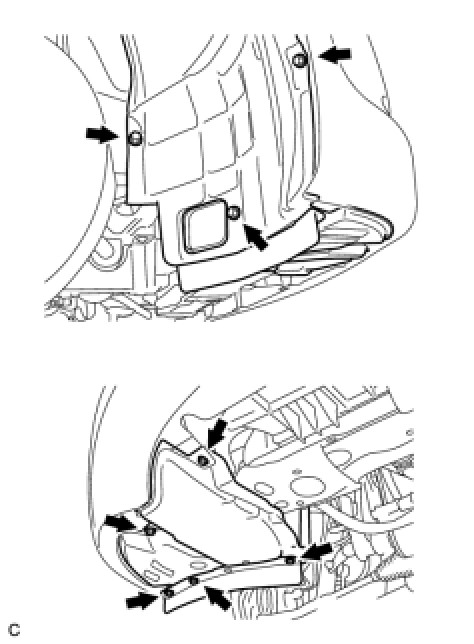 C