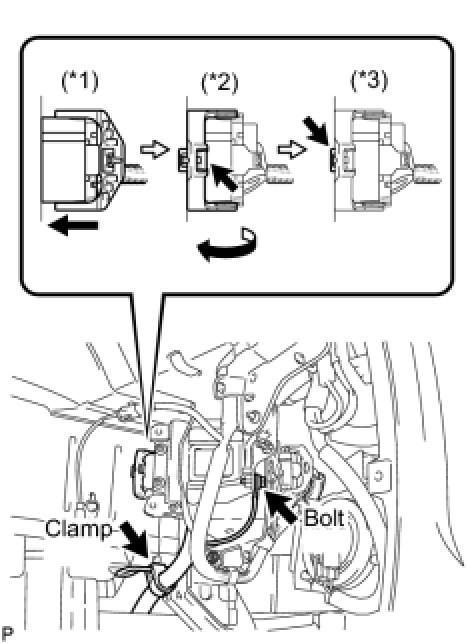 (*1)
(*2)
(*3)
Clamp
Bolt
P