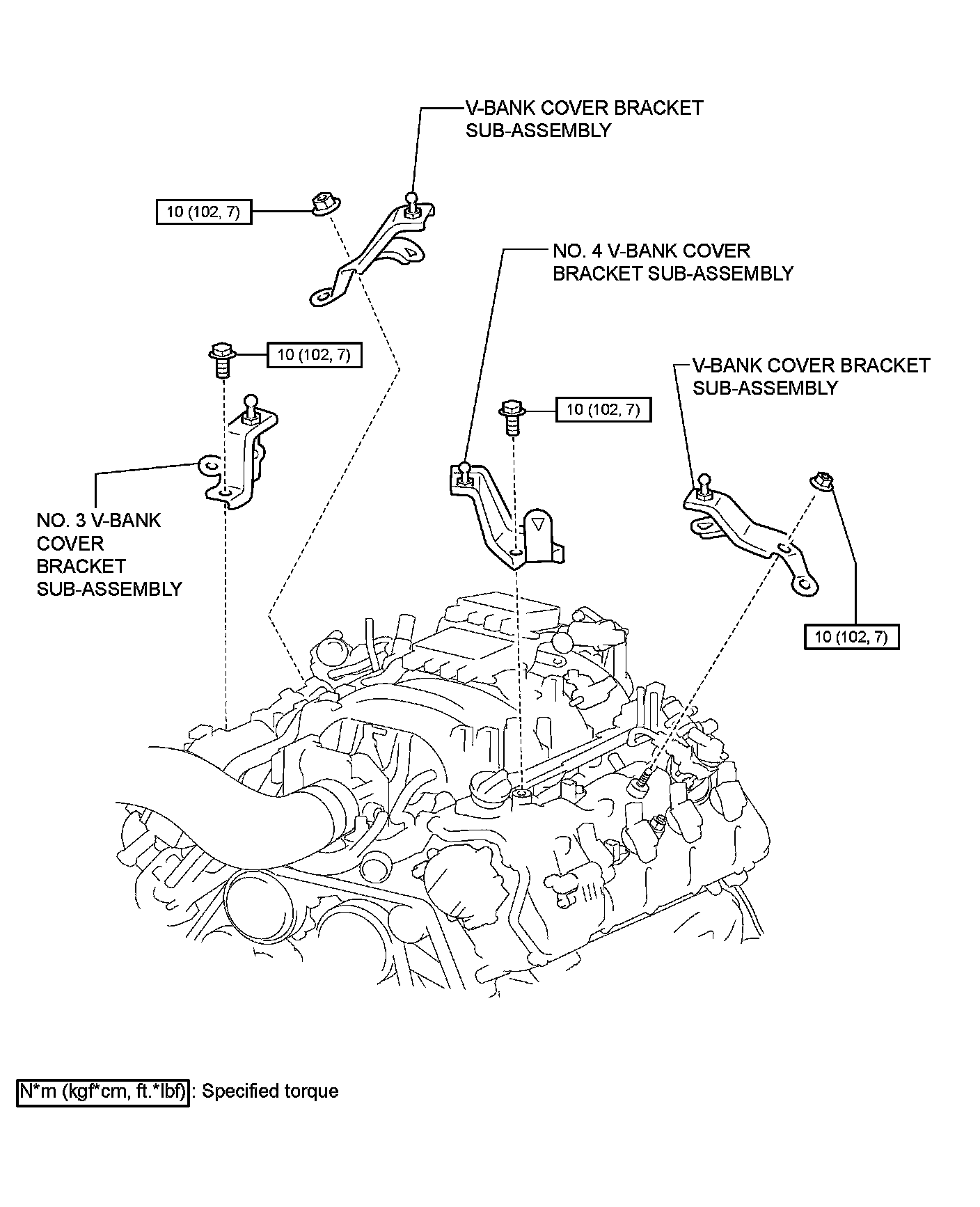 V-BANK COVER BRACKET SUB-ASSEMBLY

10 (102, 7)

NO. 4 V-BANK COVER BRACKET SUB-ASSEMBLY

10 (102, 7)

V-BANK COVER BRACKET SUB-ASSEMBLY

10 (102, 7)

NO. 3 V-BANK COVER BRACKET SUB-ASSEMBLY

10 (102, 7)

N*m (kgf*cm, ft.*lbf) : Specified torque